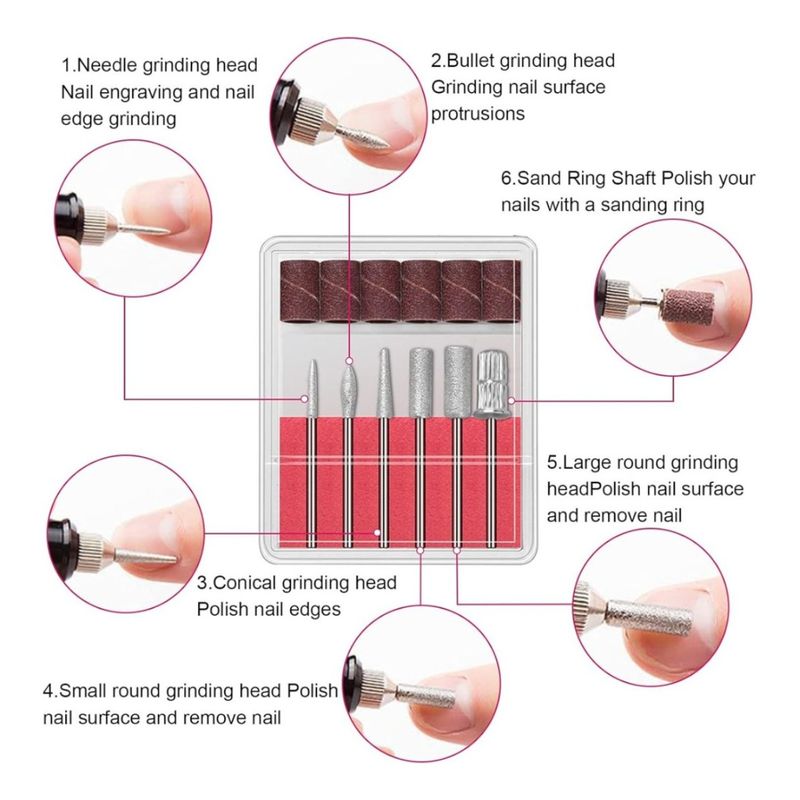 1.Needle grinding head
Nail engraving and nail edge grinding

2.Bullet grinding head
Grinding nail surface protrusions

6.Sand Ring Shaft Polish your nails with a sanding ring

5.Large round grinding headPolish nail surface and remove nail

3.Conical grinding head
Polish nail edges

4.Small round grinding head Polish nail surface and remove nail