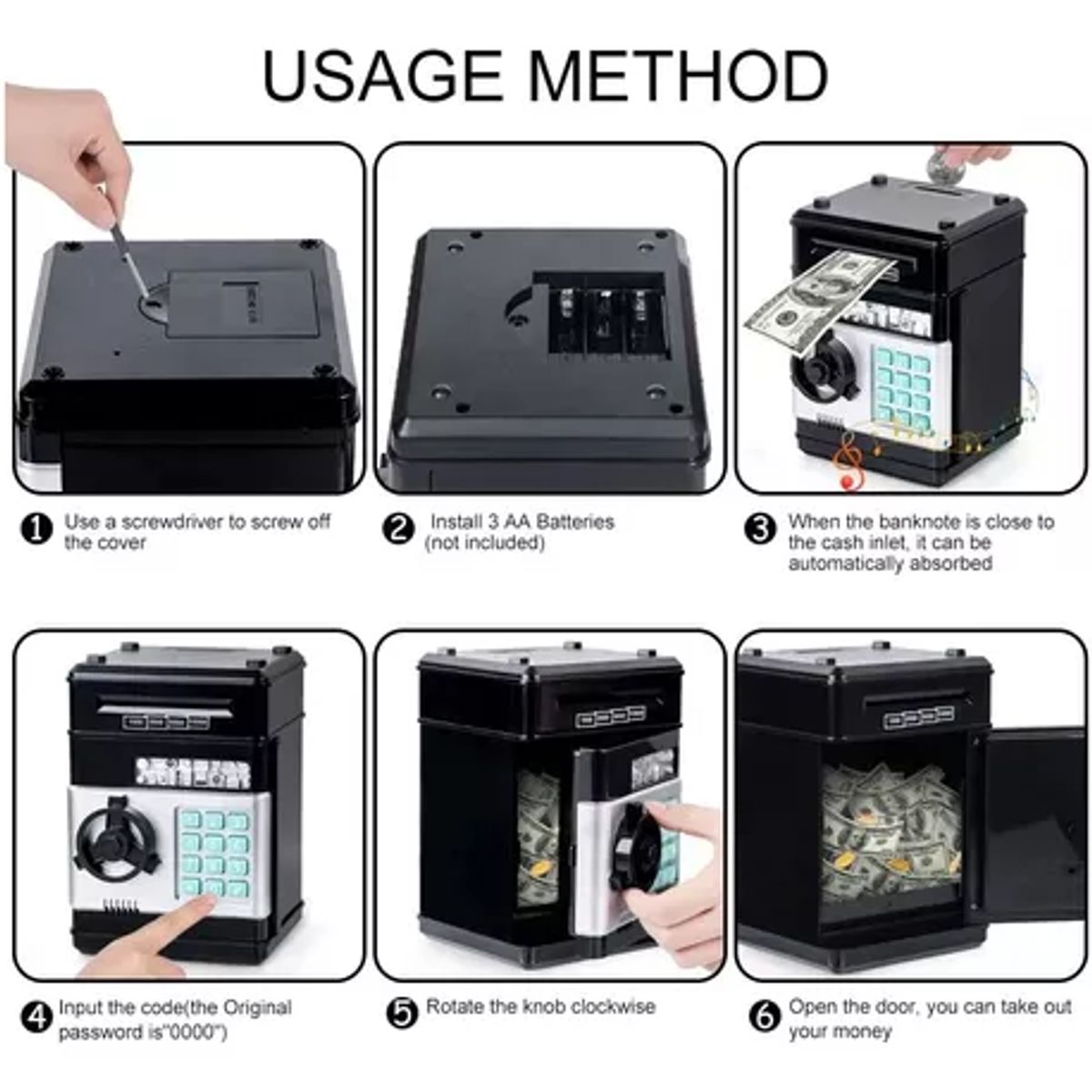 USAGE METHOD

❶ Use a screwdriver to screw off the cover

❷ Install 3 AA Batteries (not included)

❸ When the banknote is close to the cash inlet, it can be automatically absorbed

❹ Input the code(the Original password is"0000")

❺ Rotate the knob clockwise

❻ Open the door, you can take out your money