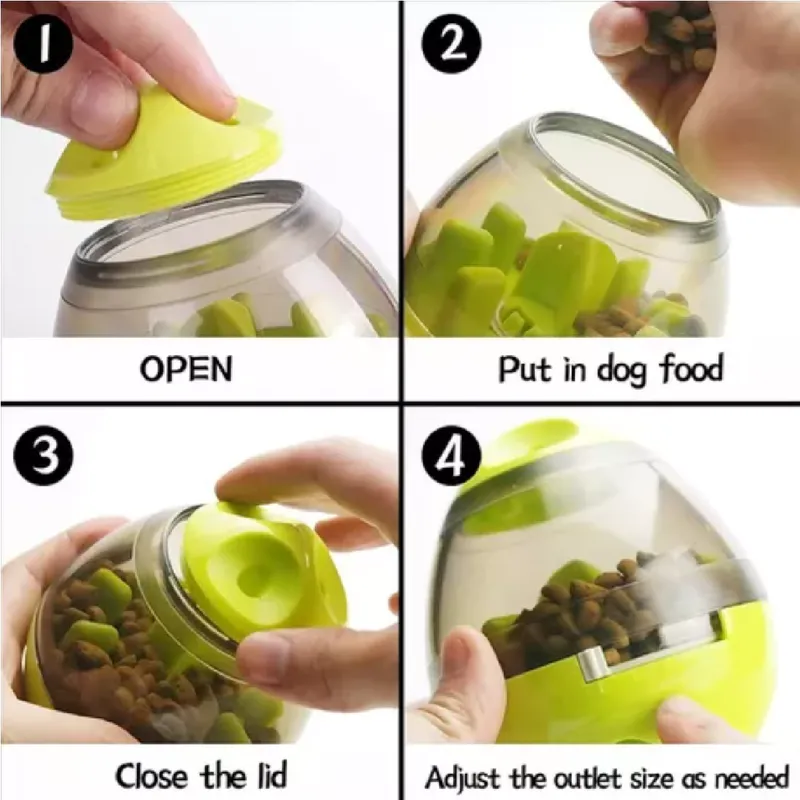 1
OPEN

2
Put in dog food

3
Close the lid

4
Adjust the outlet size as needed