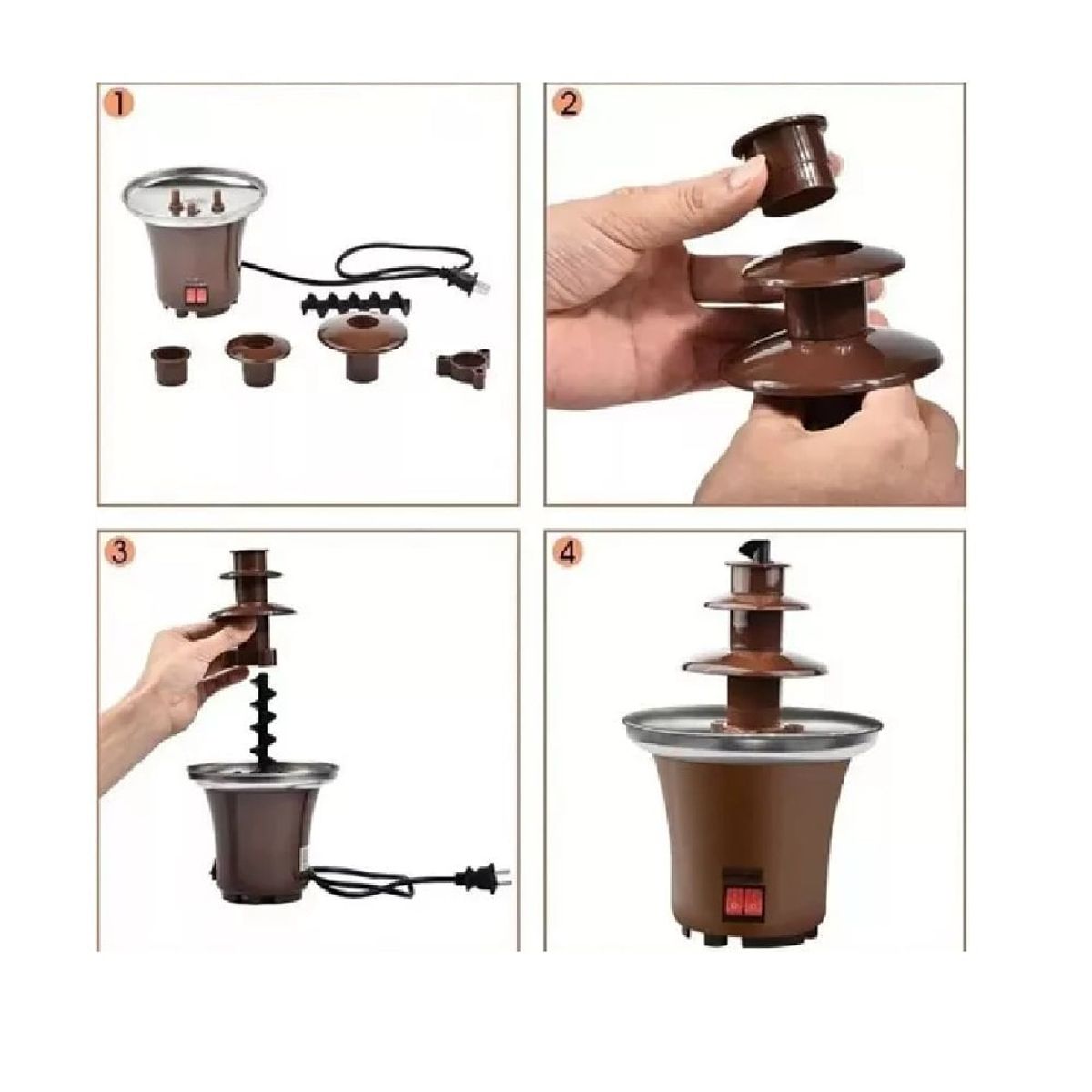 1

2

3

4