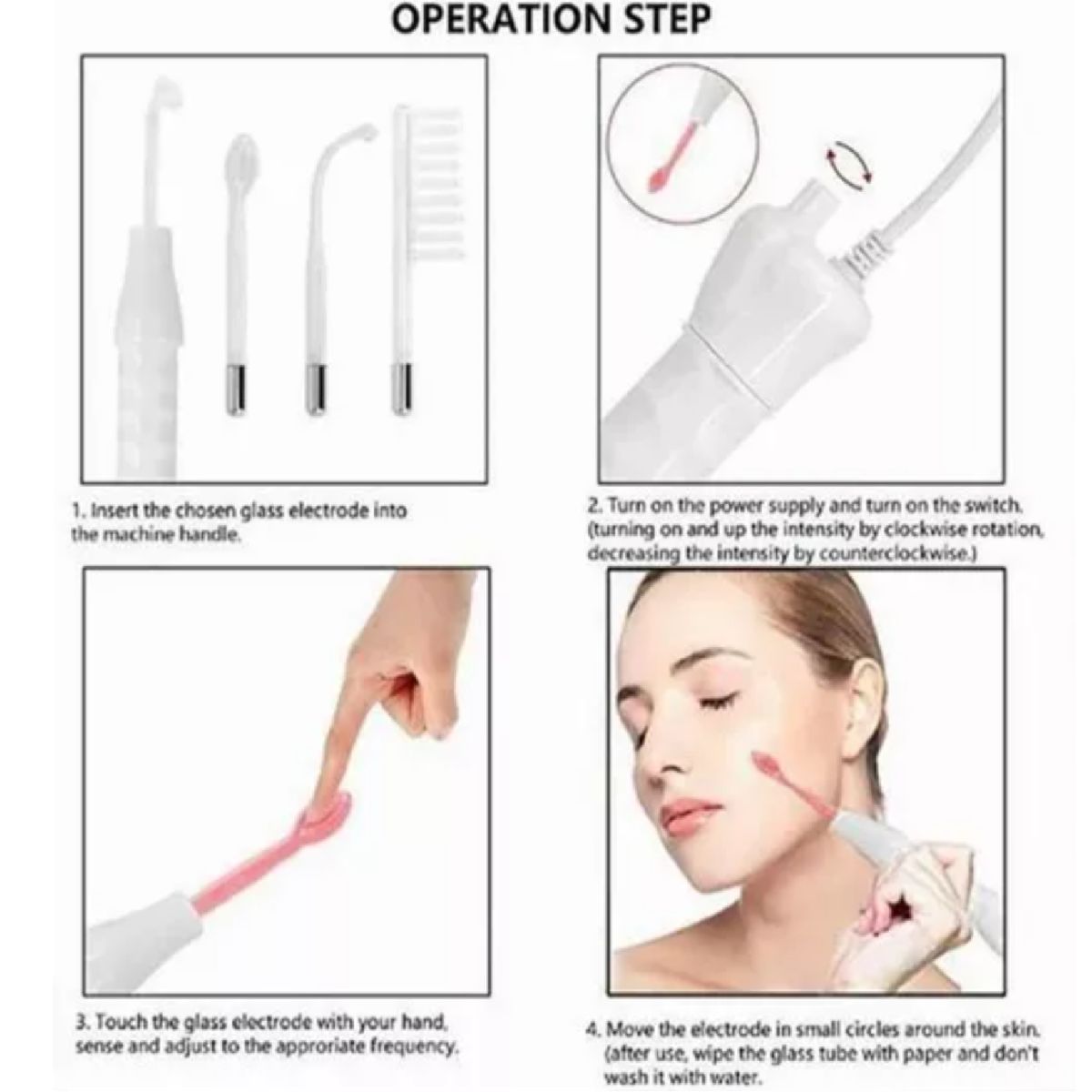 OPERATION STEP

1. Insert the chosen glass electrode into the machine handle.

2. Turn on the power supply and turn on the switch. (turning on and up the intensity by clockwise rotation, decreasing the intensity by counterclockwise.)

3. Touch the glass electrode with your hand, sense and adjust to the approriate frequency.

4. Move the electrode in small circles around the skin. (after use, wipe the glass tube with paper and don't wash it with water.