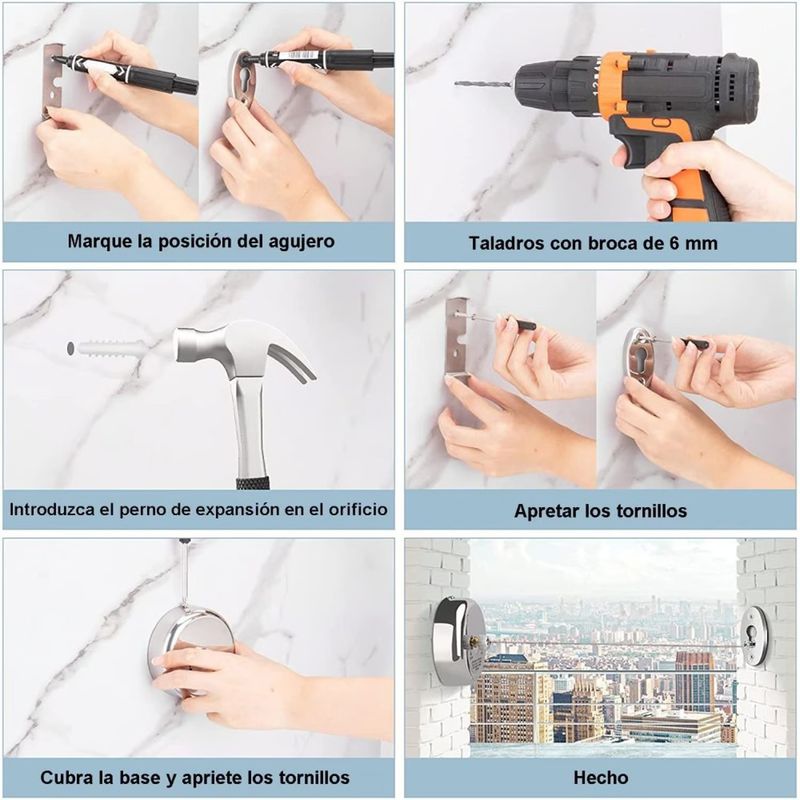 Marque la posición del agujero

Taladros con broca de 6 mm

Introduzca el perno de expansión en el orificio

Apretar los tornillos

Cubra la base y apriete los tornillos

Hecho