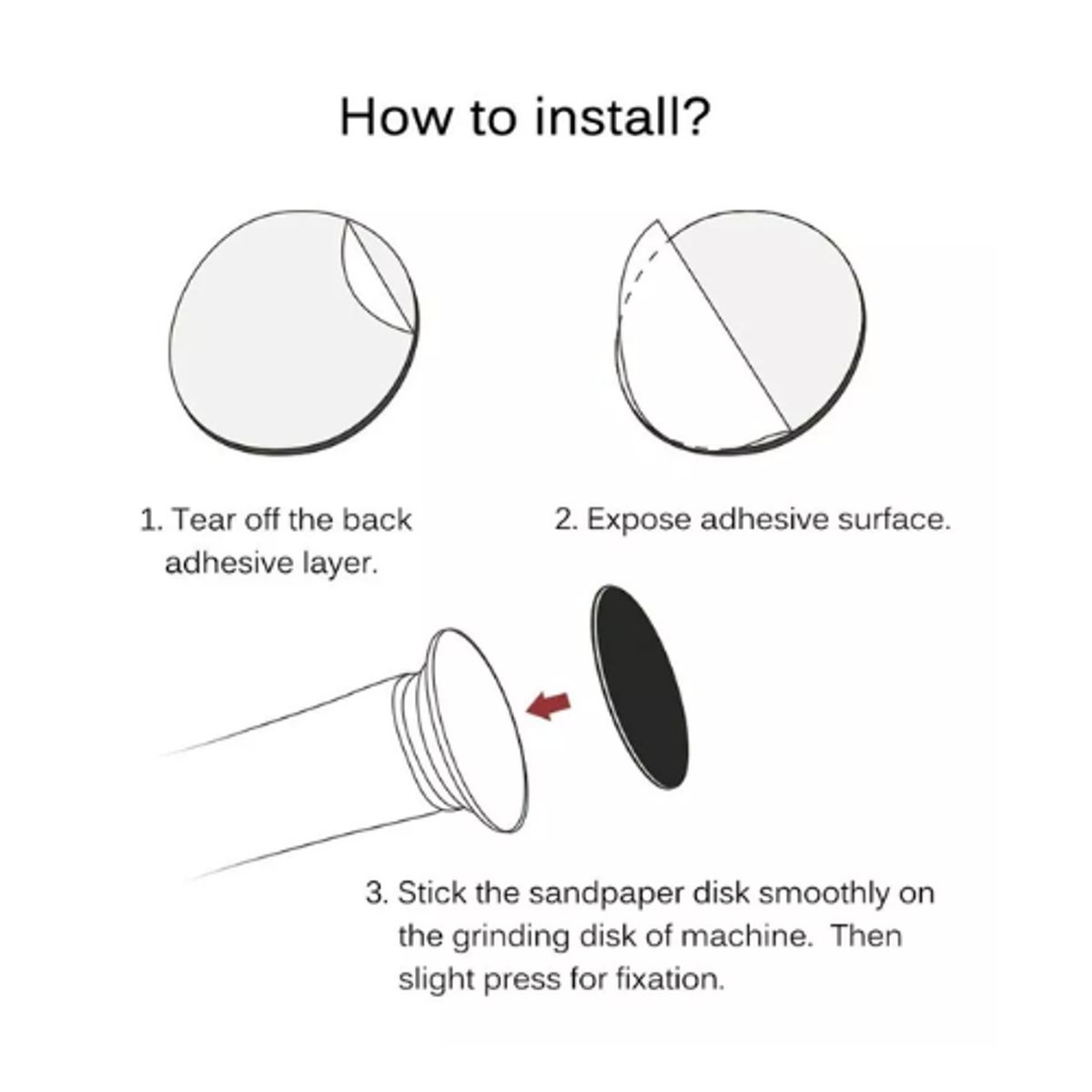 How to install?

1. Tear off the back adhesive layer.

2. Expose adhesive surface.

3. Stick the sandpaper disk smoothly on the grinding disk of machine. Then slight press for fixation.