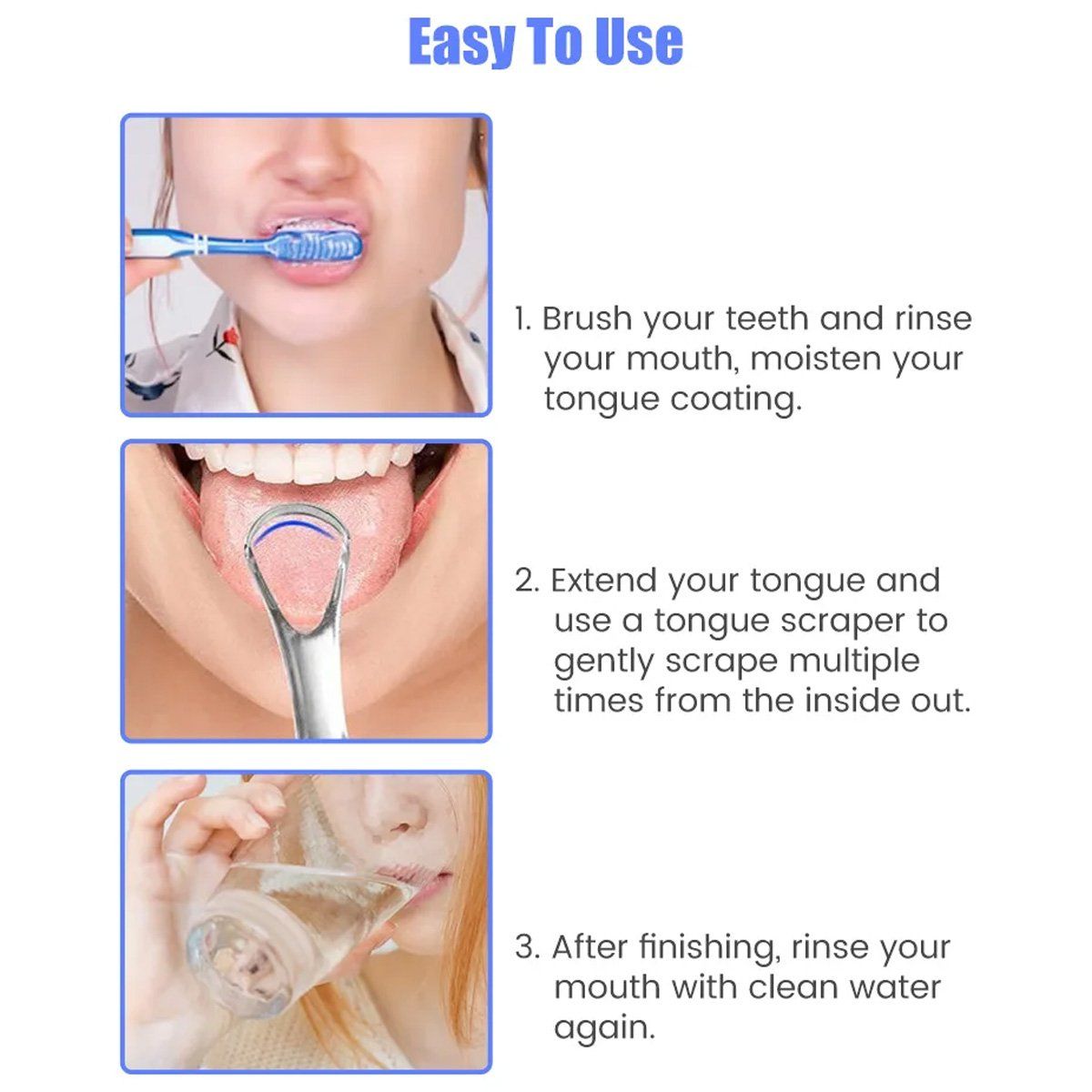 Easy To Use

1. Brush your teeth and rinse your mouth, moisten your tongue coating.

2. Extend your tongue and use a tongue scraper to gently scrape multiple times from the inside out.

3. After finishing, rinse your mouth with clean water again.