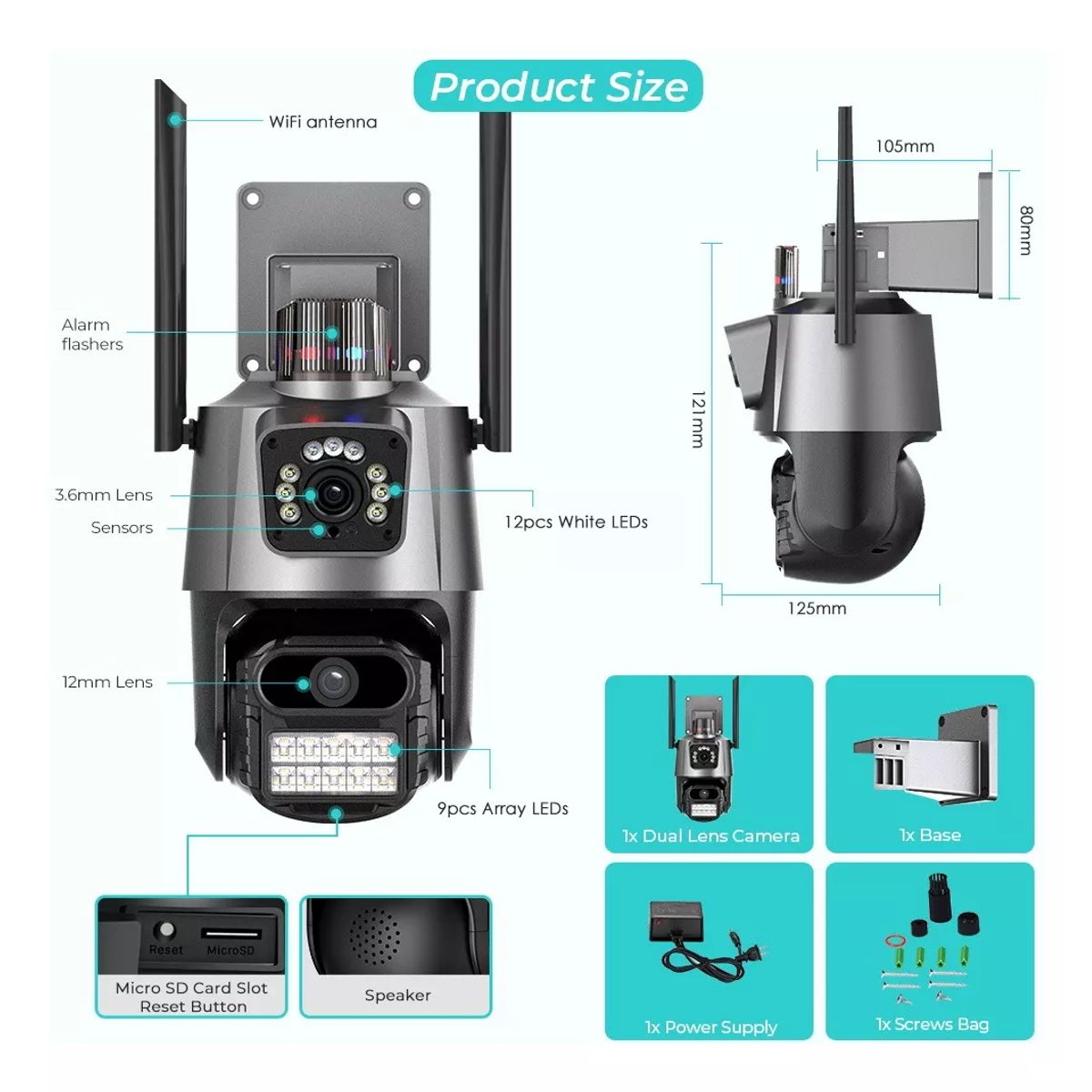 Product Size

WiFi antenna

Alarm flashers

3.6mm Lens

Sensors

12pcs White LEDs

12mm Lens

9pcs Array LEDs

Reset MicroSD

Micro SD Card Slot Reset Button

Speaker

105mm

80mm

121mm

125mm

1x Dual Lens Camera

1x Base

1x Power Supply

1x Screws Bag