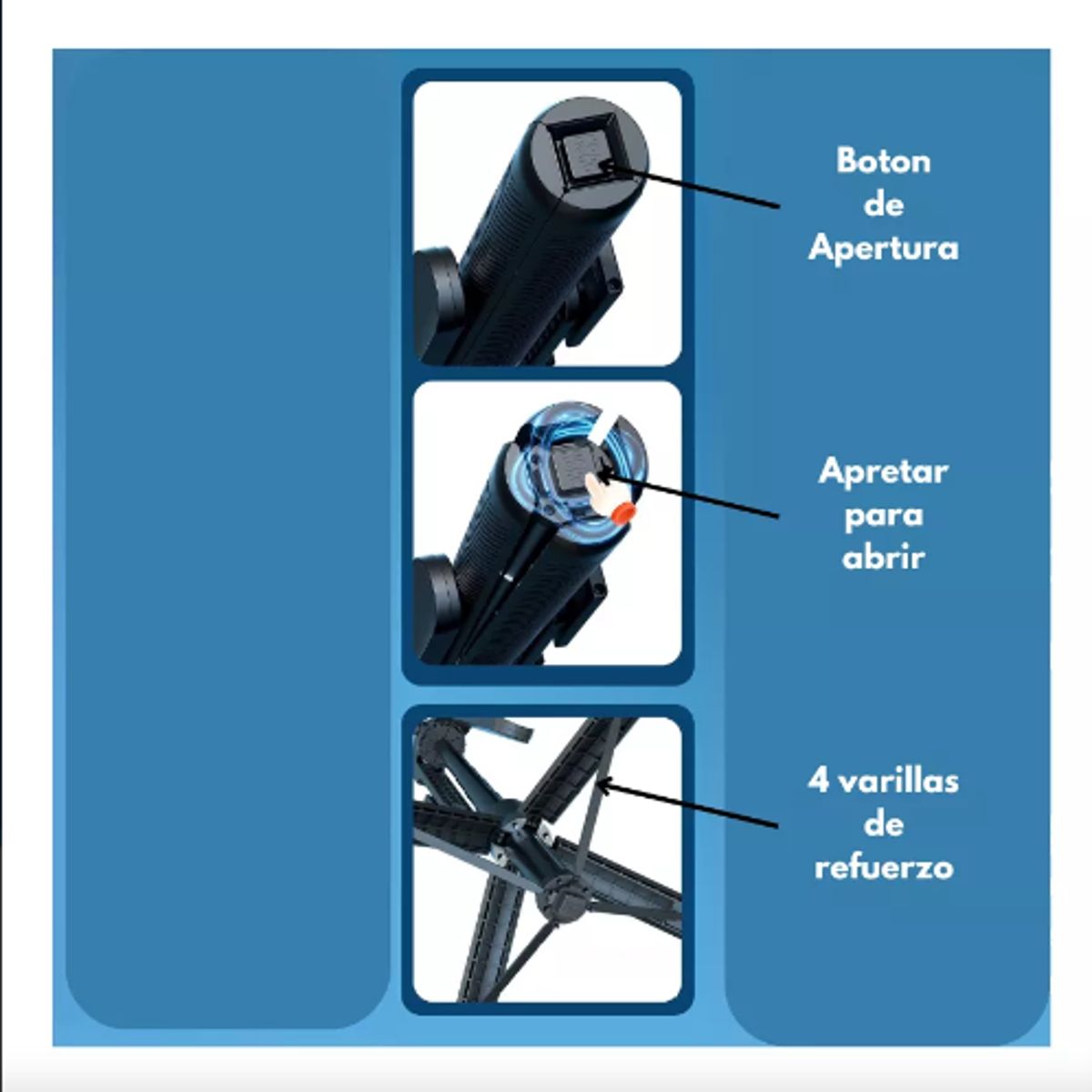 Boton de Apertura

Apretar para abrir

4 varillas de refuerzo