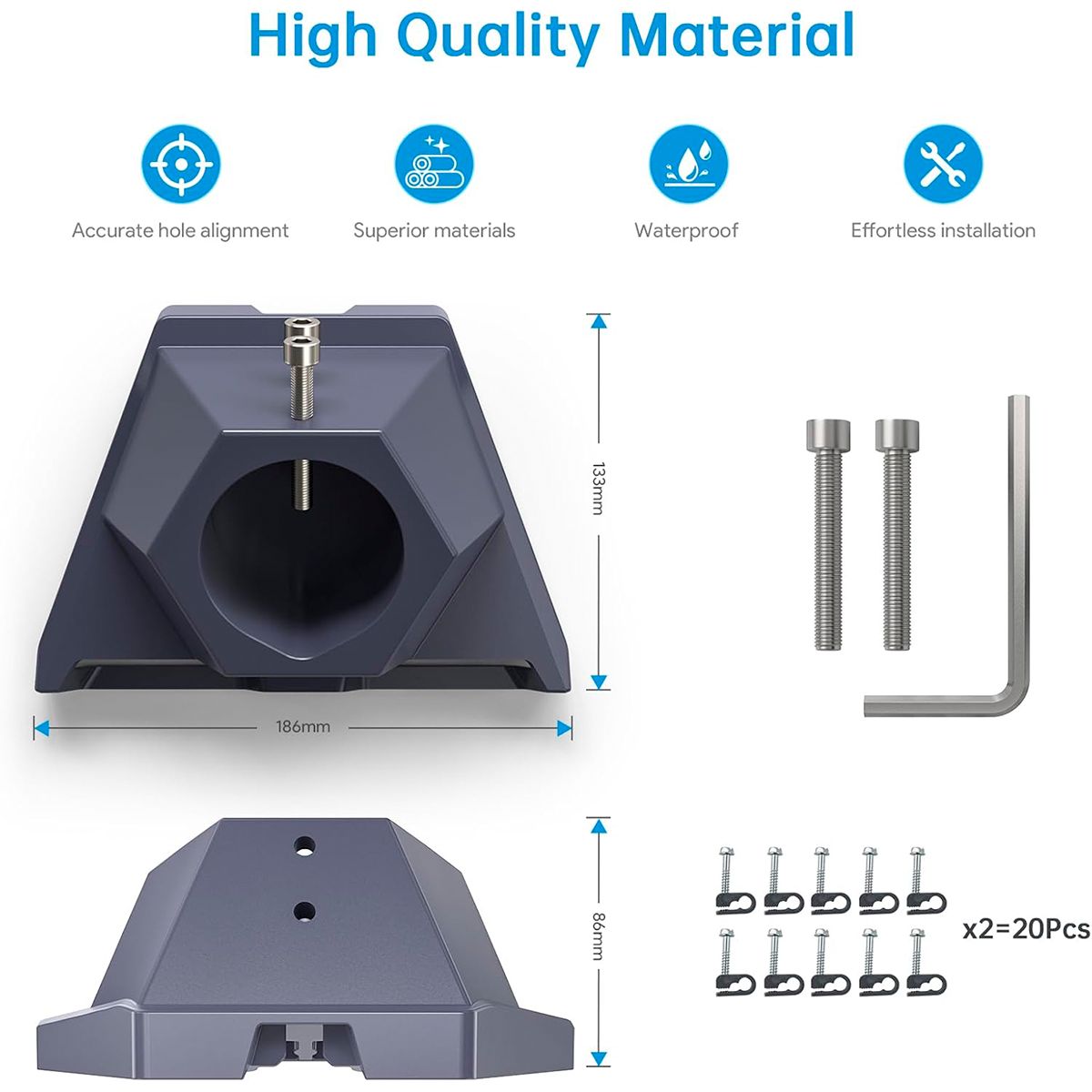 High Quality Material

Accurate hole alignment

Superior materials

Waterproof

Effortless installation

133mm

186mm

86mm

x2=20Pcs