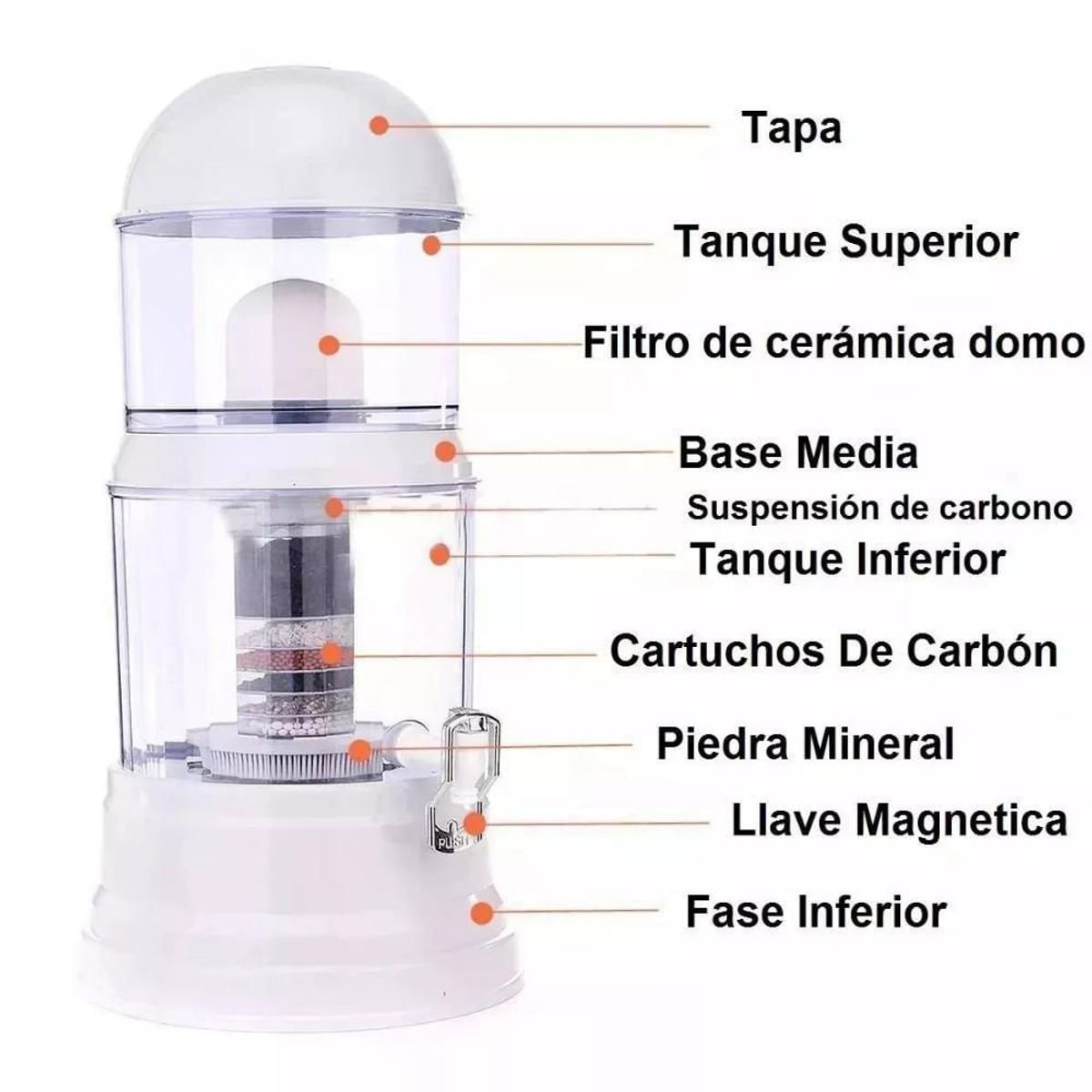 Tapa

Tanque Superior

Filtro de cerámica domo

Base Media

Suspensión de carbono

Tanque Inferior

Cartuchos De Carbón

Piedra Mineral

Llave Magnetica

Fase Inferior

PUSH