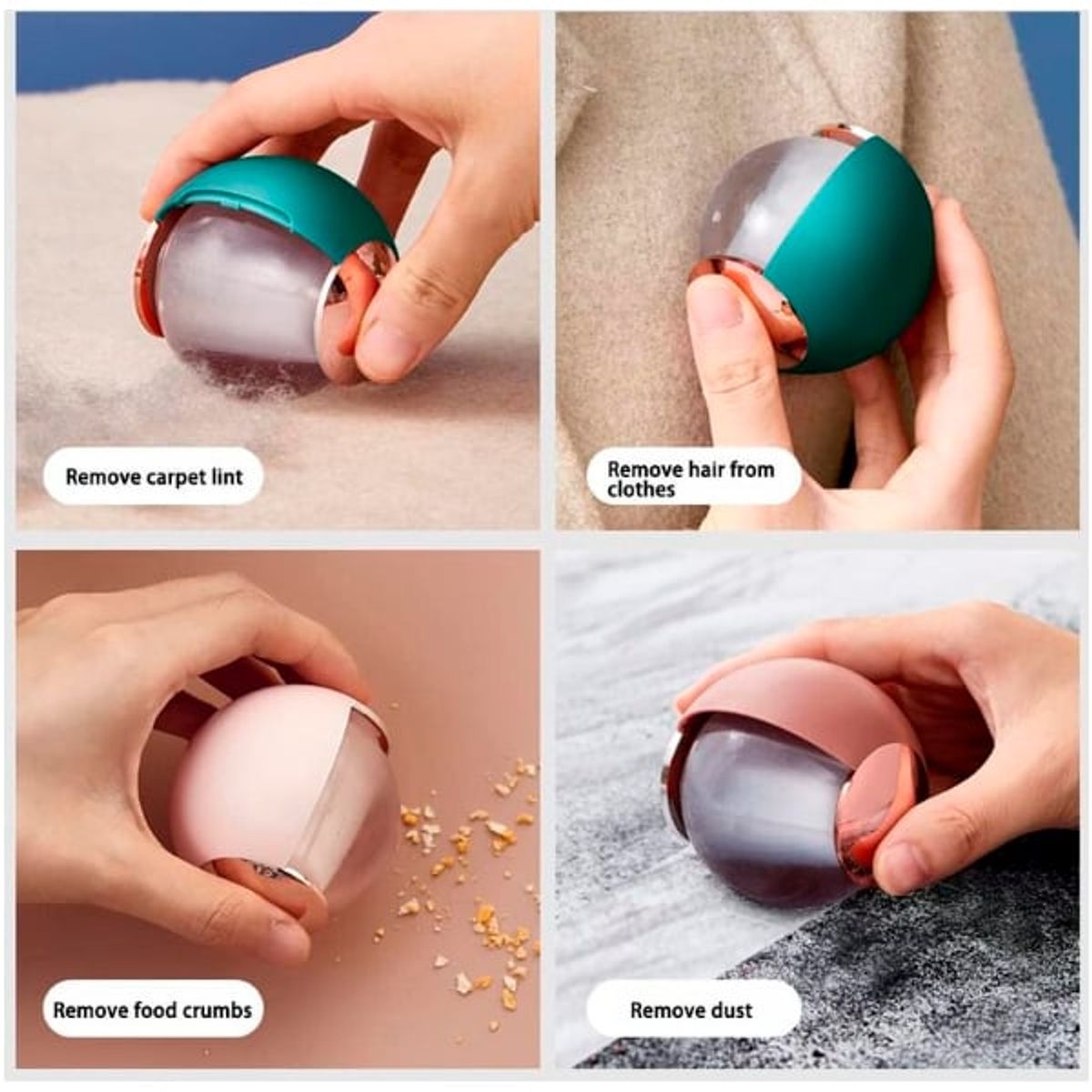 Remove carpet lint

Remove hair from clothes

Remove food crumbs

Remove dust