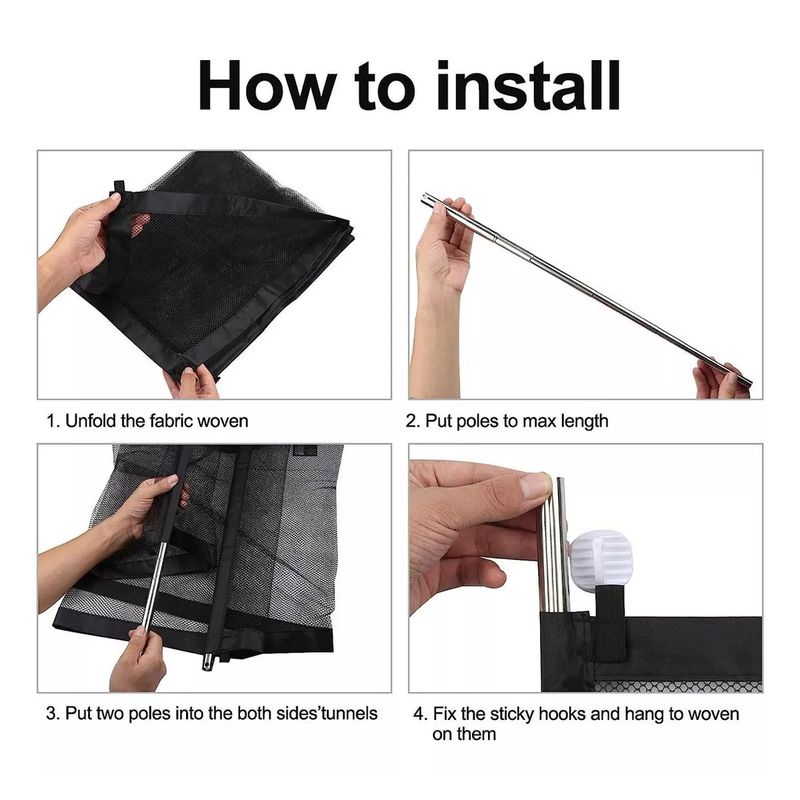 How to install

1. Unfold the fabric woven

2. Put poles to max length

3. Put two poles into the both sides'tunnels

4. Fix the sticky hooks and hang to woven on them