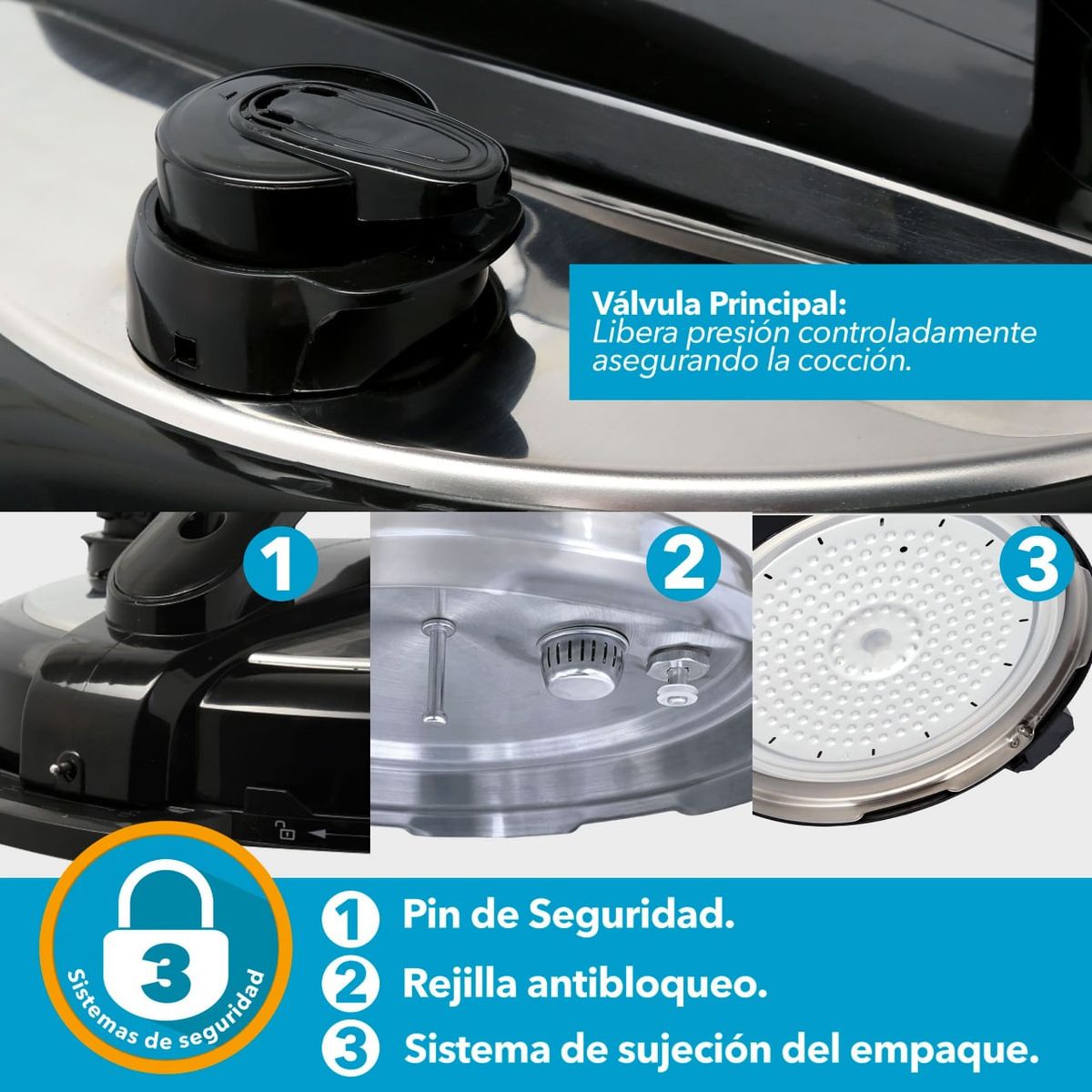 Válvula Principal:
Libera presión controladamente asegurando la cocción.

1

2

3

3
Sistemas de seguridad

1 Pin de Seguridad.
2 Rejilla antibloqueo.
3 Sistema de sujeción del empaque.