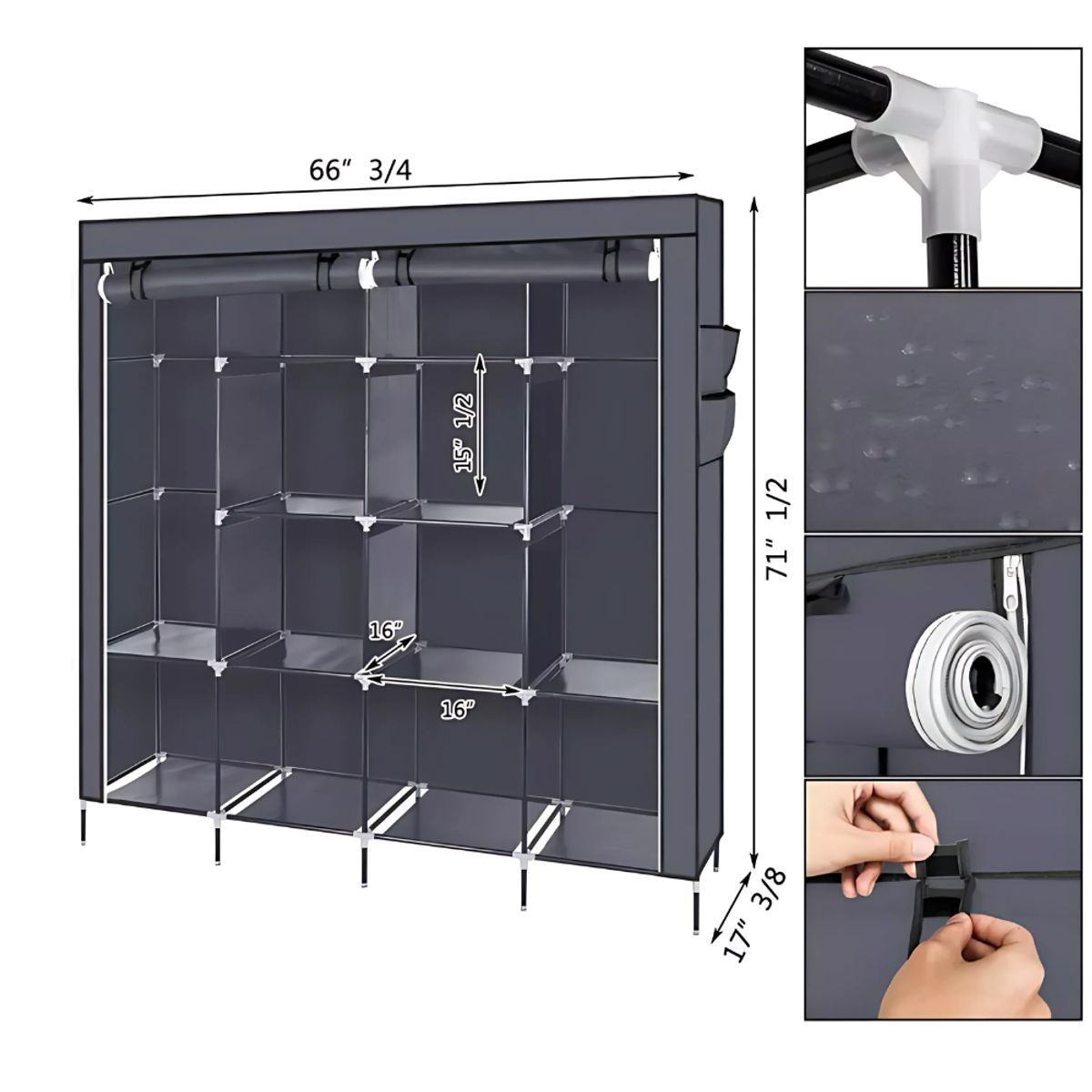 66” 3/4

15” 1/2

16”

16”

71” 1/2

17” 3/8