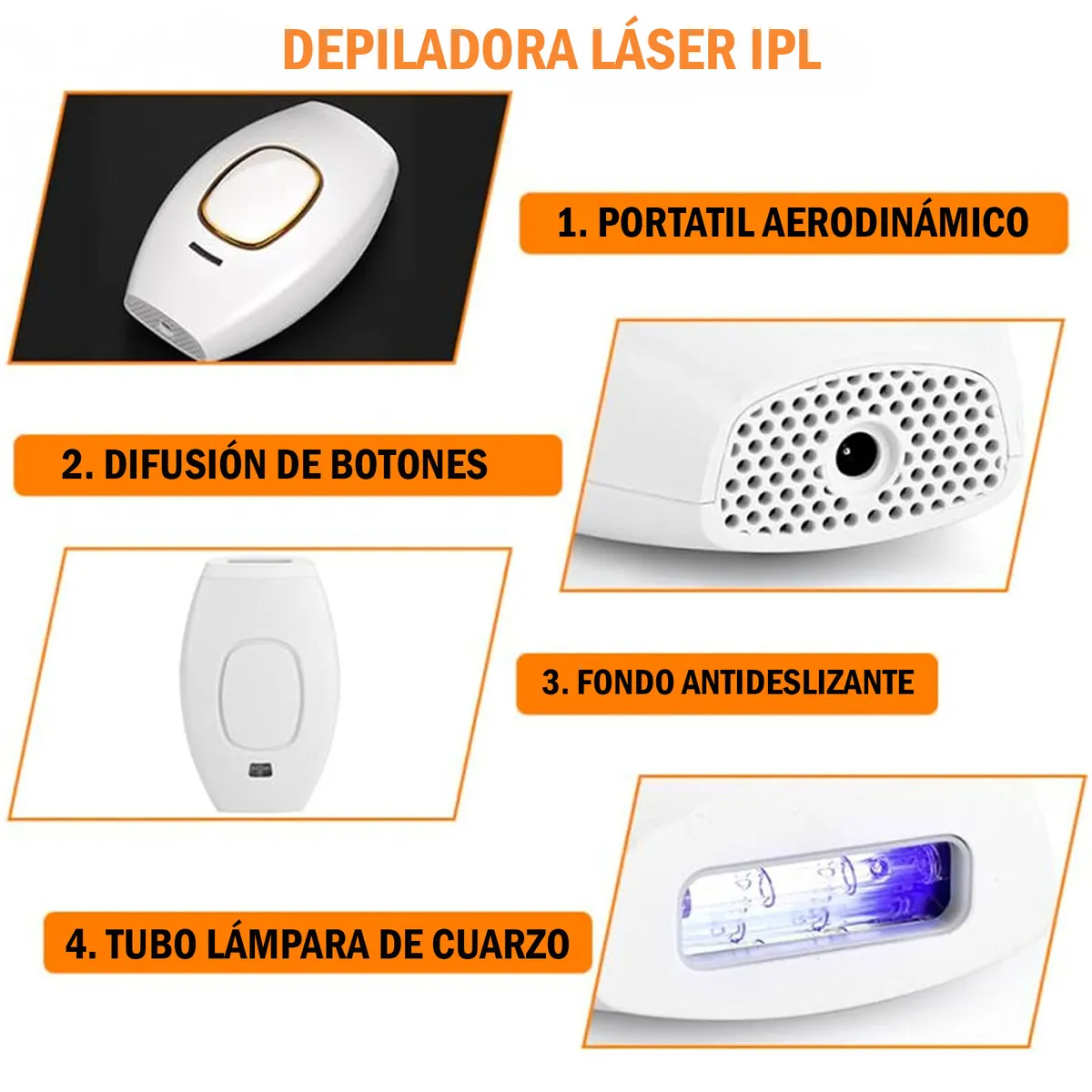 DEPILADORA LÁSER IPL

1. PORTATIL AERODINÁMICO

2. DIFUSIÓN DE BOTONES

3. FONDO ANTIDESLIZANTE

4. TUBO LÁMPARA DE CUARZO