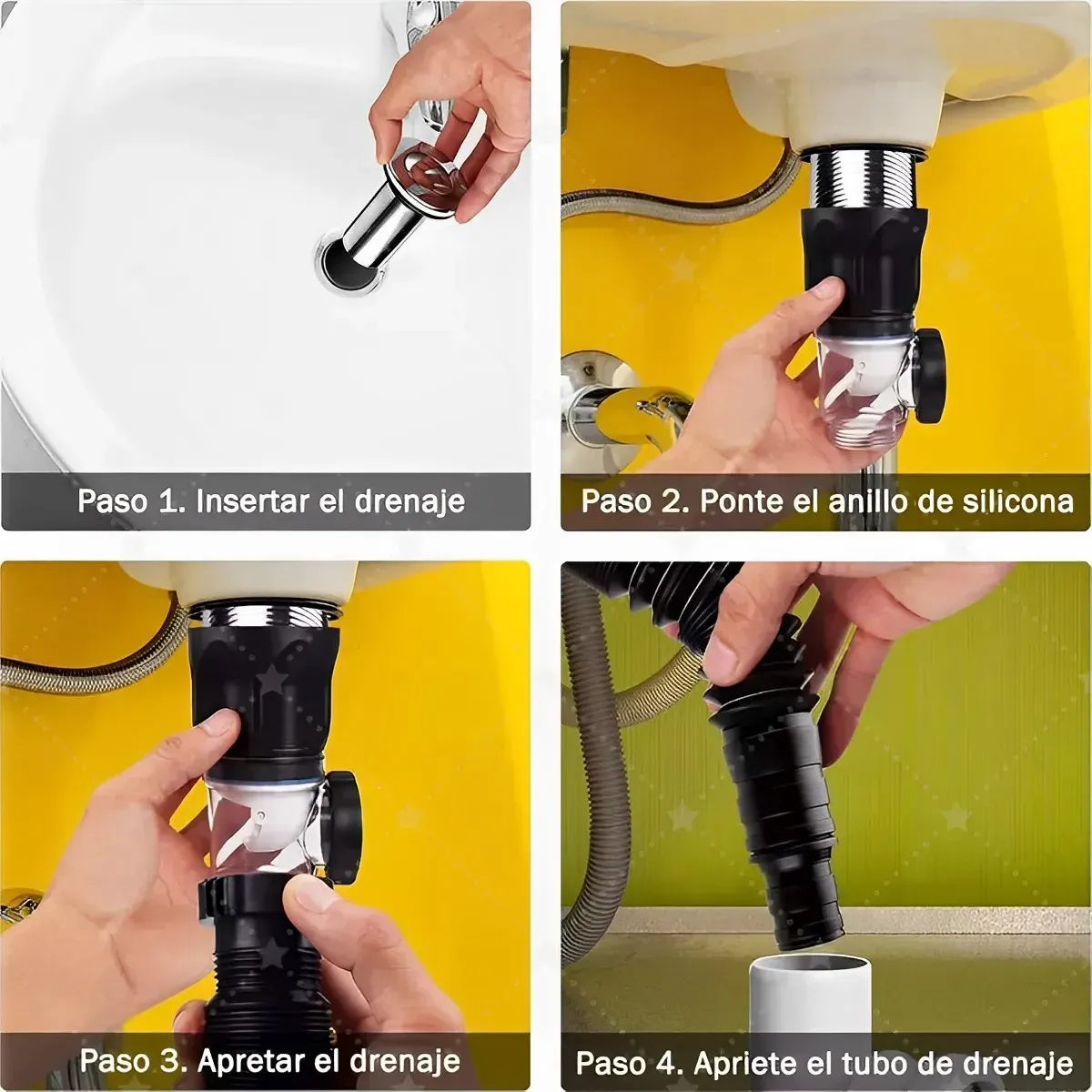 Paso 1. Insertar el drenaje

Paso 2. Ponte el anillo de silicona

Paso 3. Apretar el drenaje

Paso 4. Apriete el tubo de drenaje