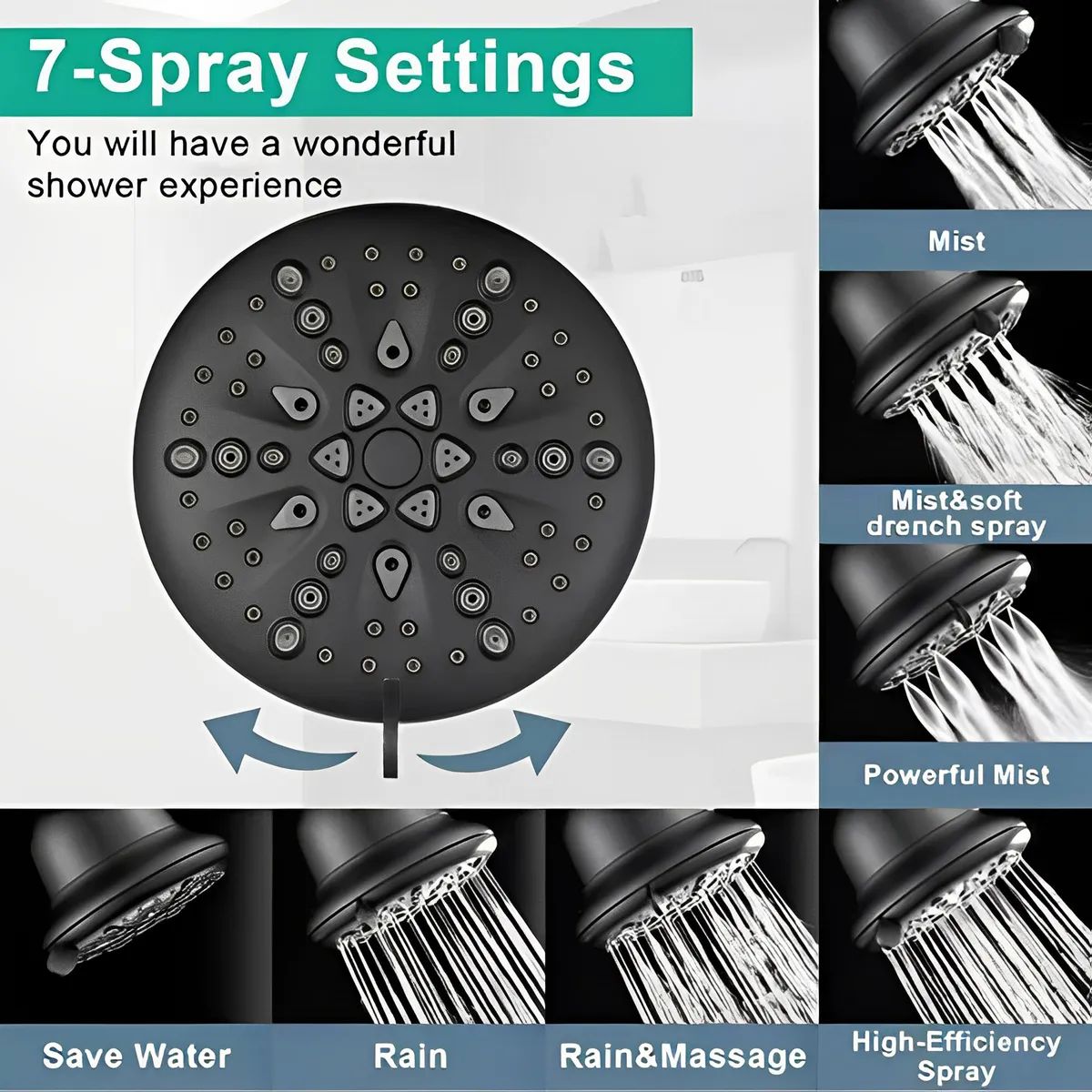 7-Spray Settings

You will have a wonderful shower experience

Mist

Mist&soft drench spray

Powerful Mist

Save Water

Rain

Rain&Massage

High-Efficiency Spray