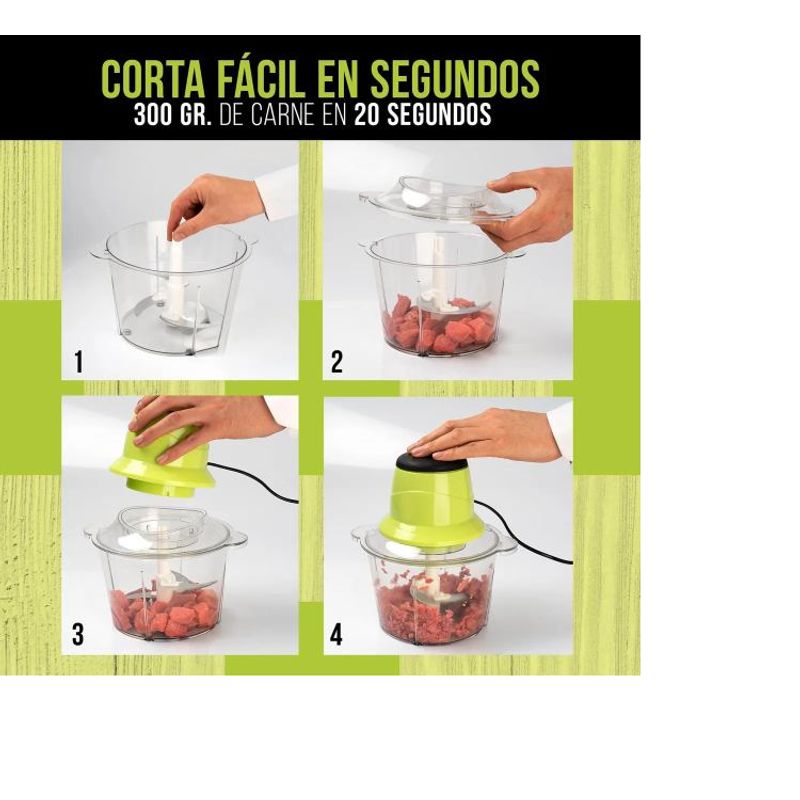 CORTA FÁCIL EN SEGUNDOS
300 GR. DE CARNE EN 20 SEGUNDOS

1

2

3

4