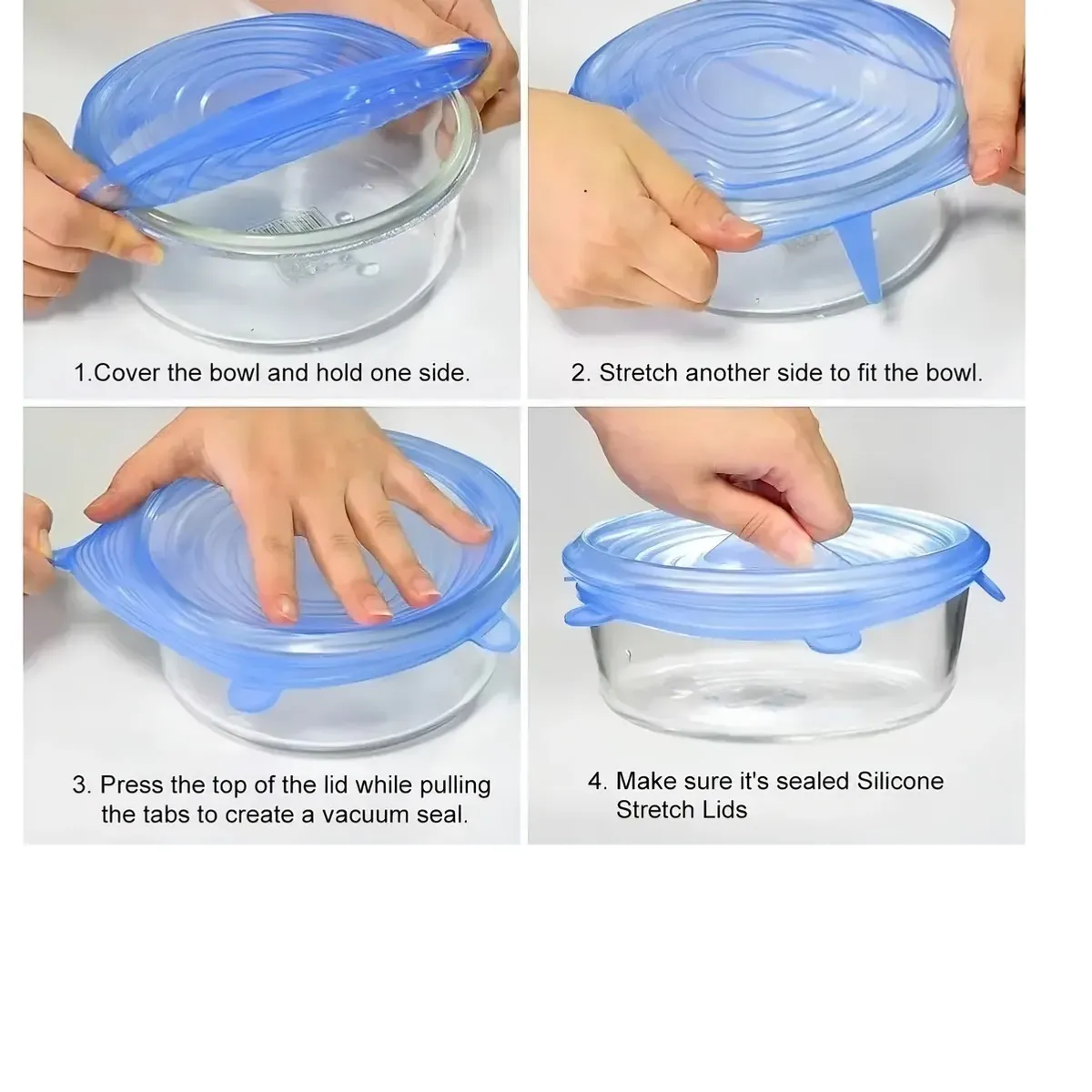 1.Cover the bowl and hold one side.

2. Stretch another side to fit the bowl.

3. Press the top of the lid while pulling the tabs to create a vacuum seal.

4. Make sure it's sealed Silicone Stretch Lids