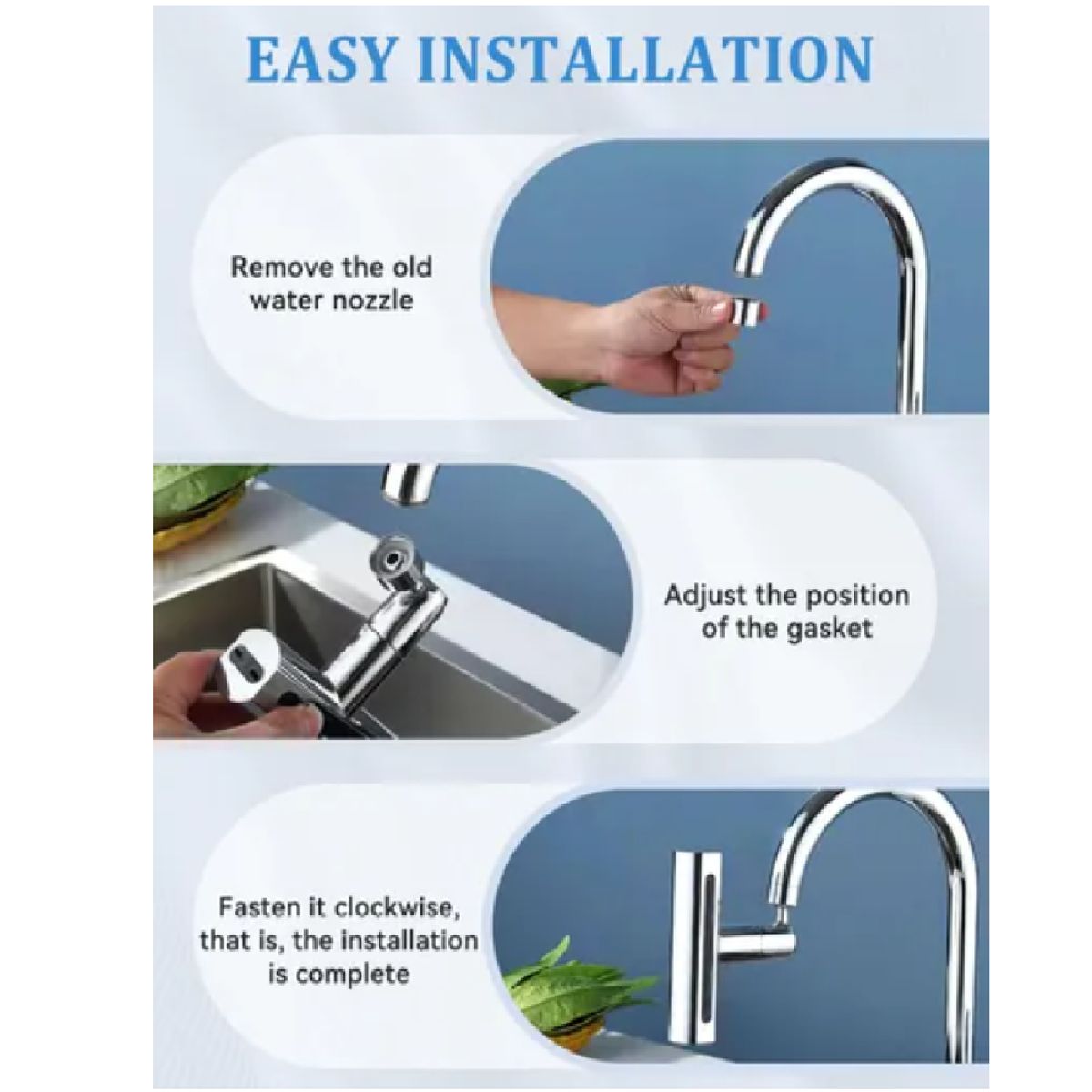 EASY INSTALLATION

Remove the old water nozzle

Adjust the position of the gasket

Fasten it clockwise, that is, the installation is complete