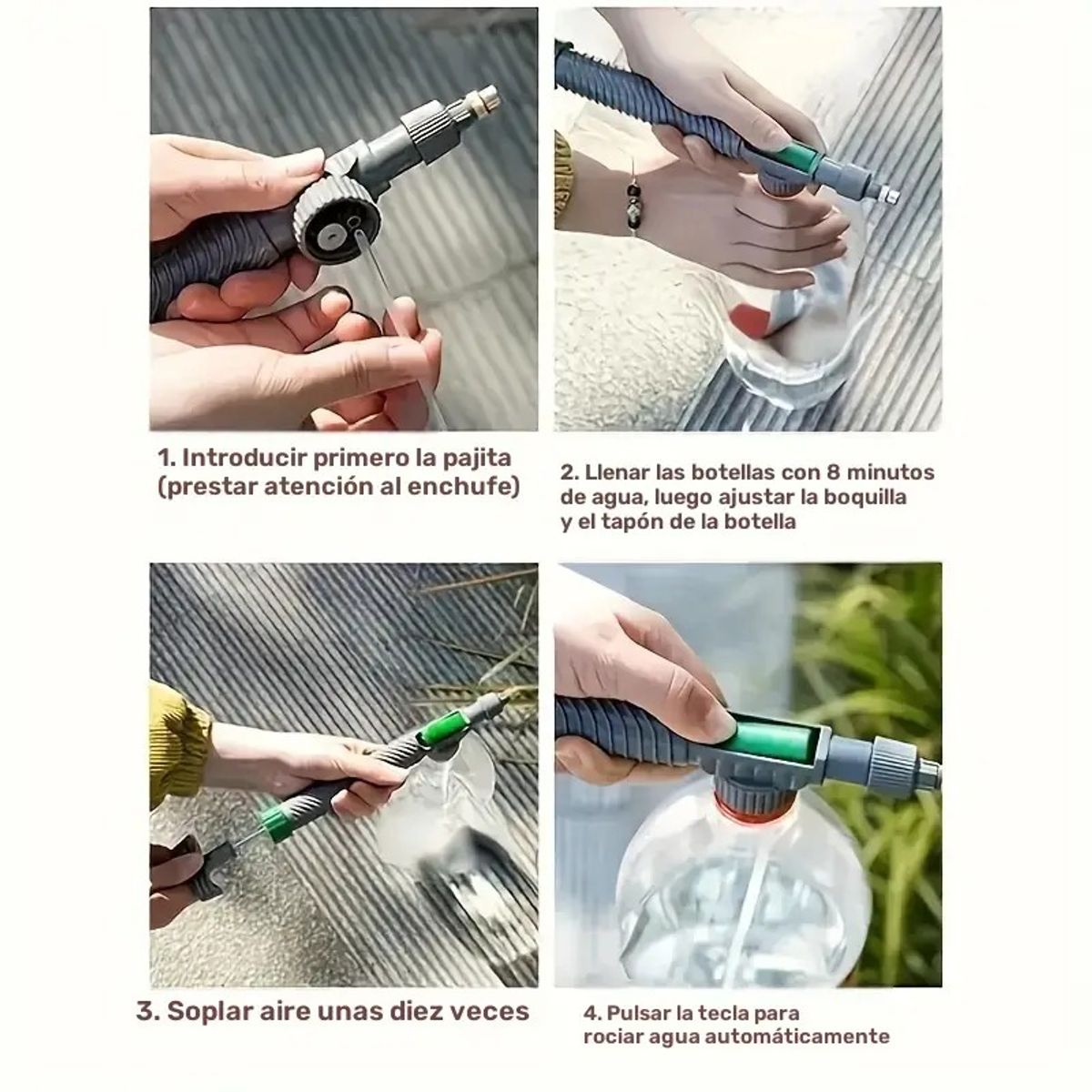 1. Introducir primero la pajita (prestar atención al enchufe)

2. Llenar las botellas con 8 minutos de agua, luego ajustar la boquilla y el tapón de la botella

3. Soplar aire unas diez veces

4. Pulsar la tecla para rociar agua automáticamente