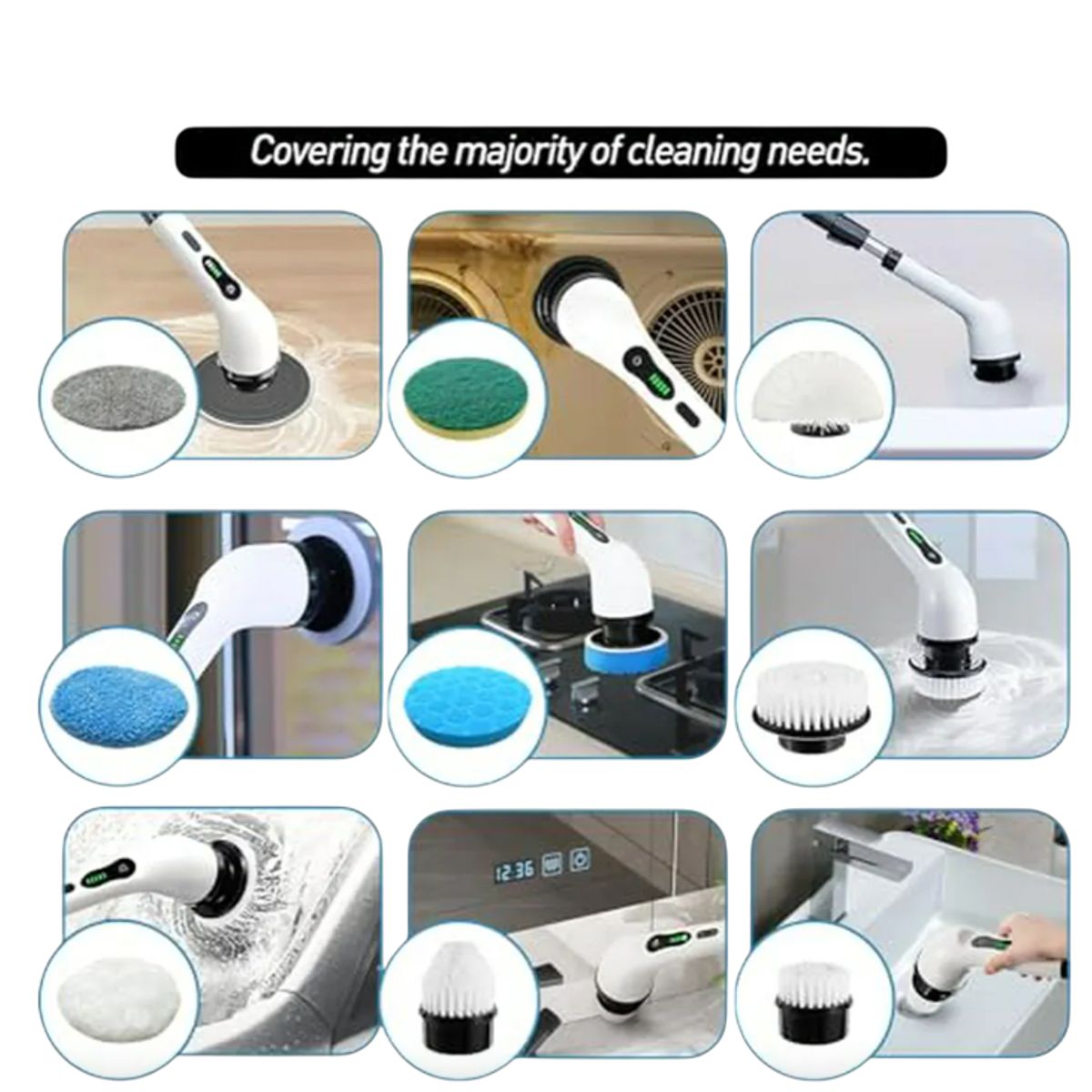 Covering the majority of cleaning needs.

12:36