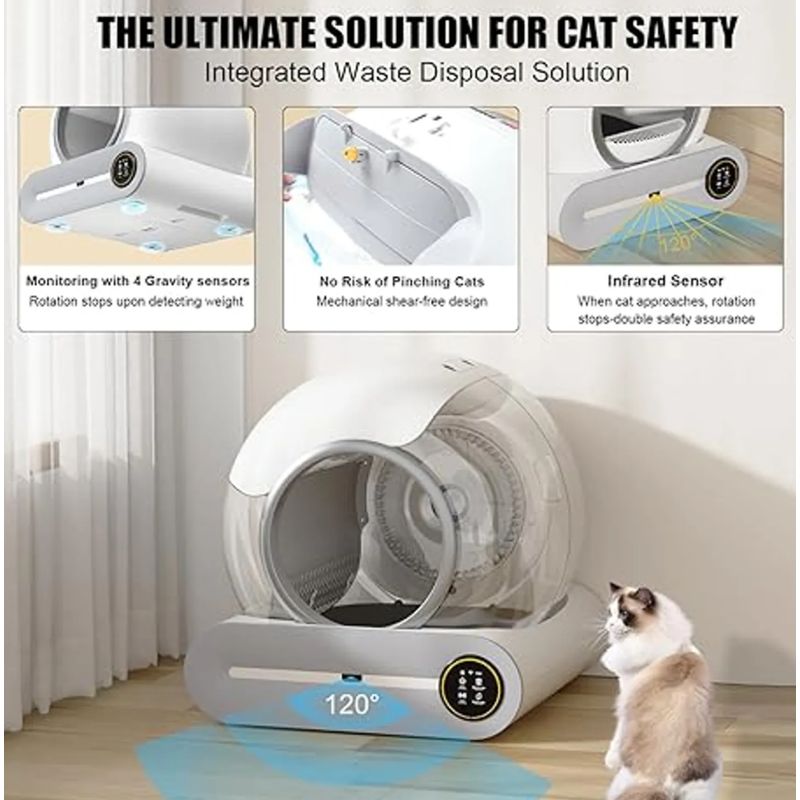 THE ULTIMATE SOLUTION FOR CAT SAFETY
Integrated Waste Disposal Solution

Monitoring with 4 Gravity sensors
Rotation stops upon detecting weight

No Risk of Pinching Cats
Mechanical shear-free design

120°

Infrared Sensor
When cat approaches, rotation stops-double safety assurance

120°