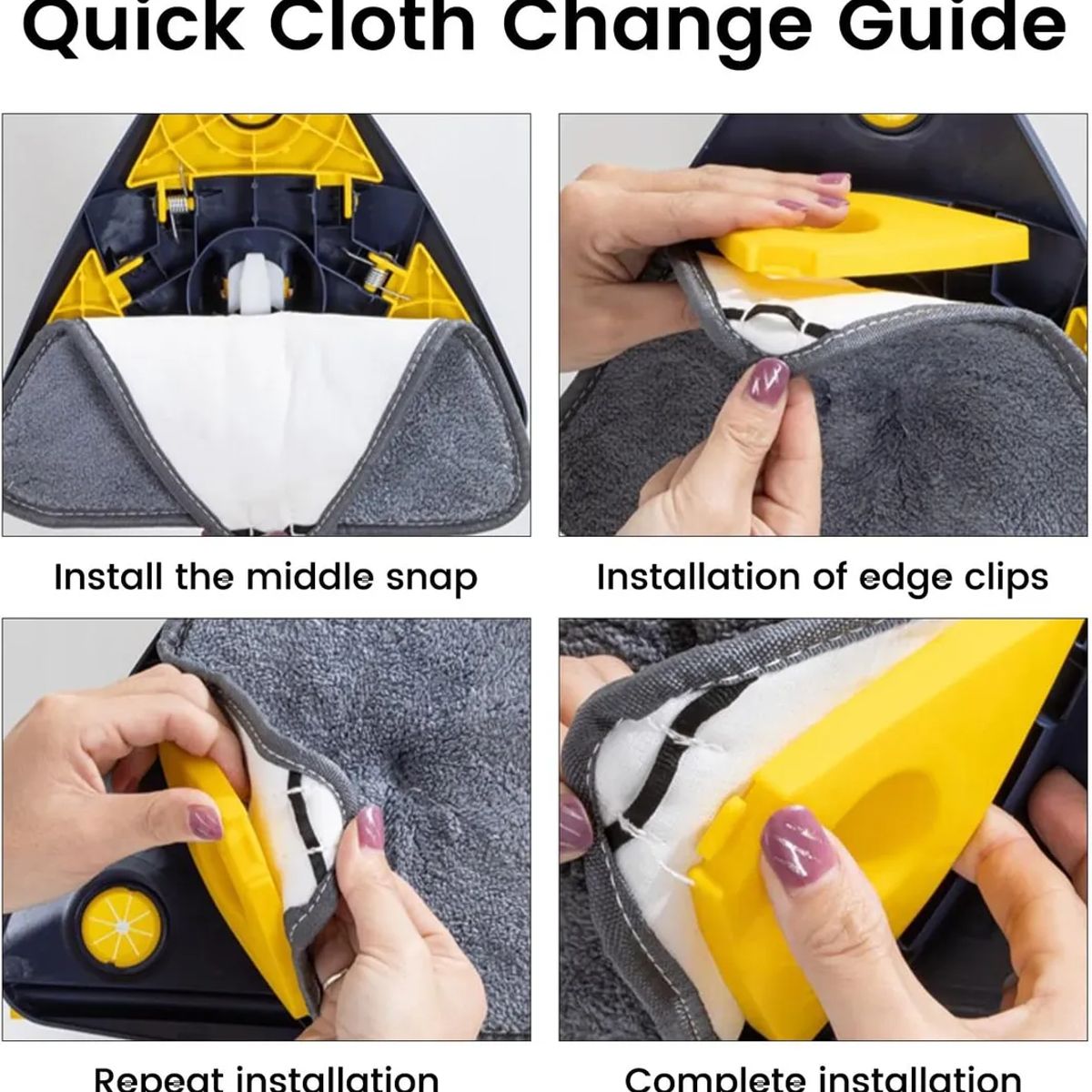 Quick Cloth Change Guide

Install the middle snap

Installation of edge clips

Repeat installation

Complete installation