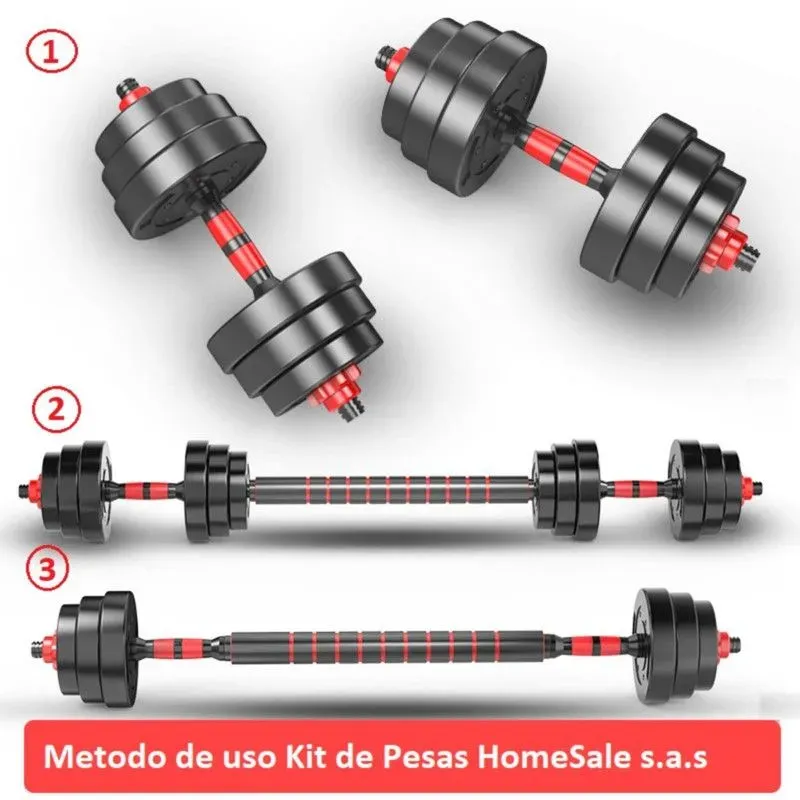 1

2

3

Metodo de uso Kit de Pesas HomeSale s.a.s