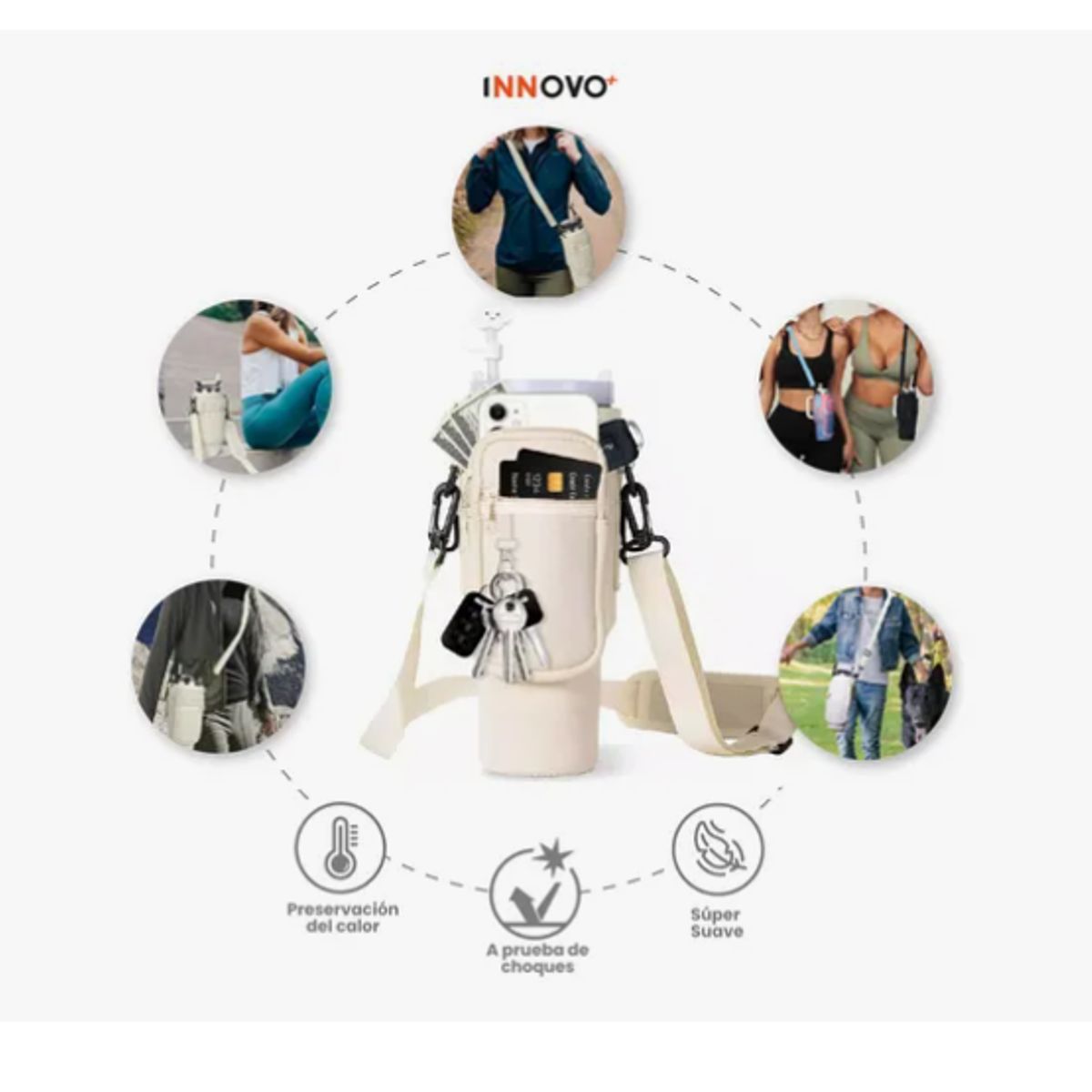 INNOVO+

Preservación del calor

A prueba de choques

Súper Suave