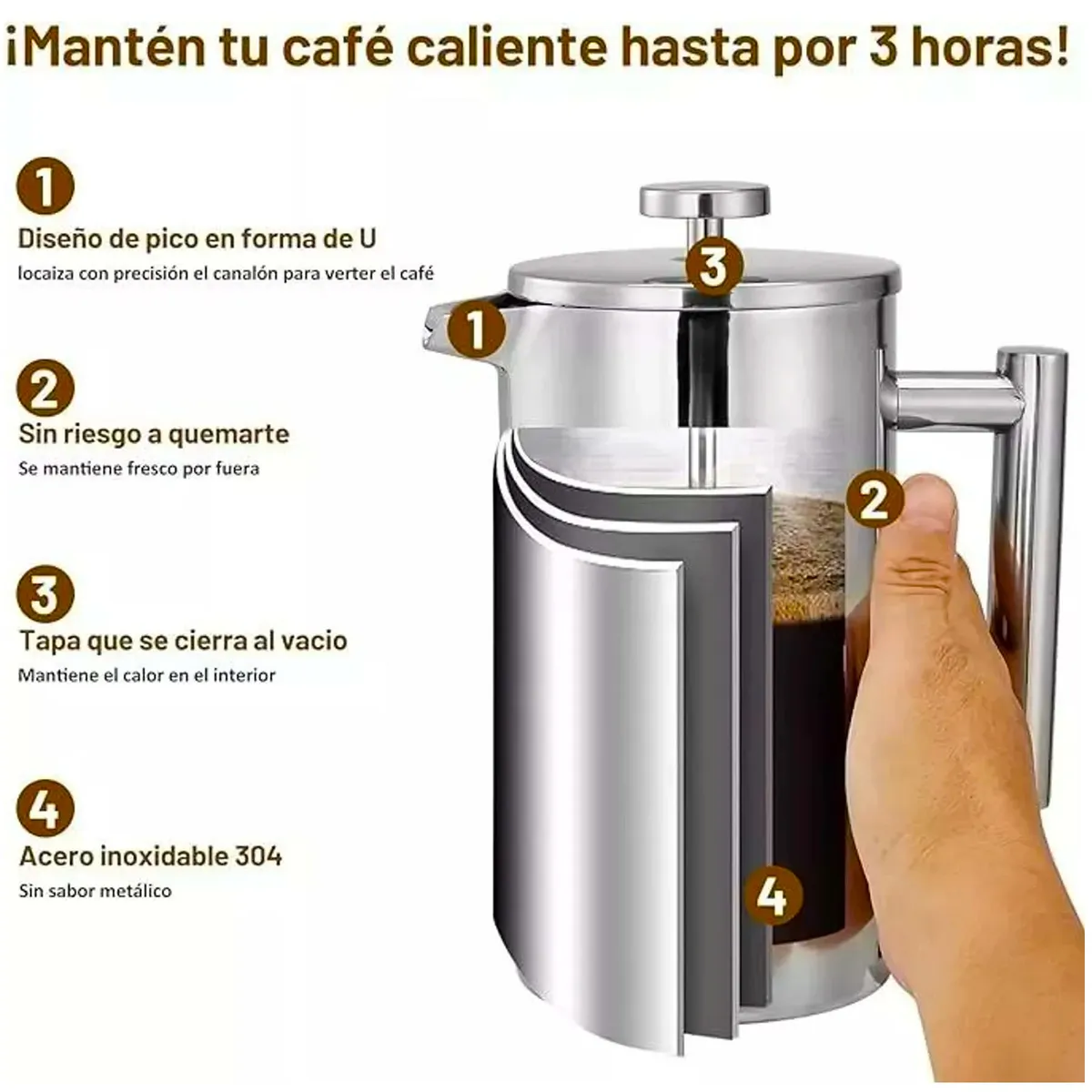 ¡Mantén tu café caliente hasta por 3 horas!

1
Diseño de pico en forma de U
locaiza con precisión el canalón para verter el café

2
Sin riesgo a quemarte
Se mantiene fresco por fuera

3
Tapa que se cierra al vacio
Mantiene el calor en el interior

4
Acero inoxidable 304
Sin sabor metálico

3
1
2
4