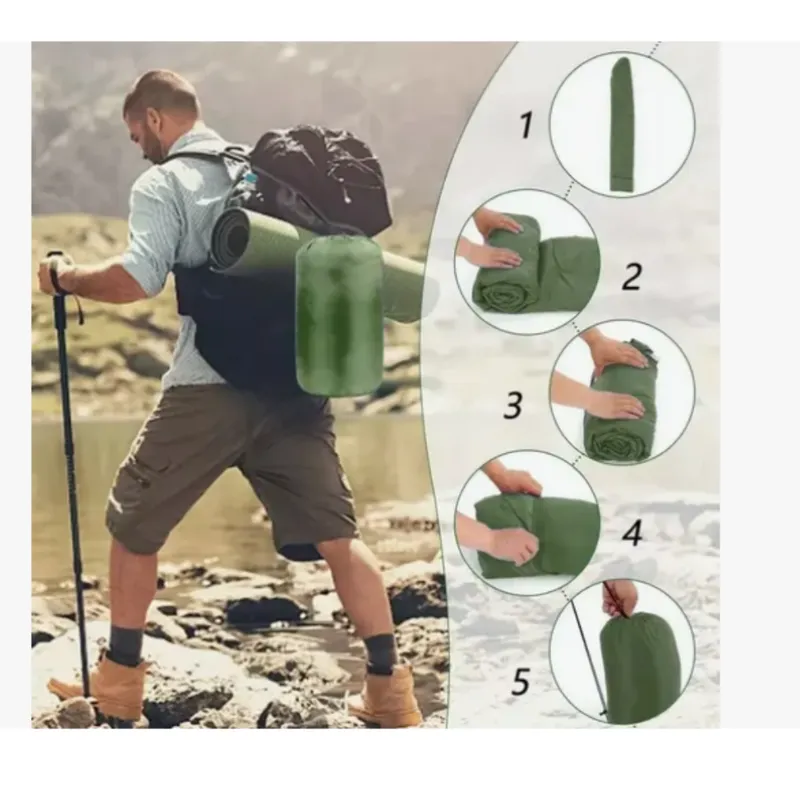 1
2
3
4
5