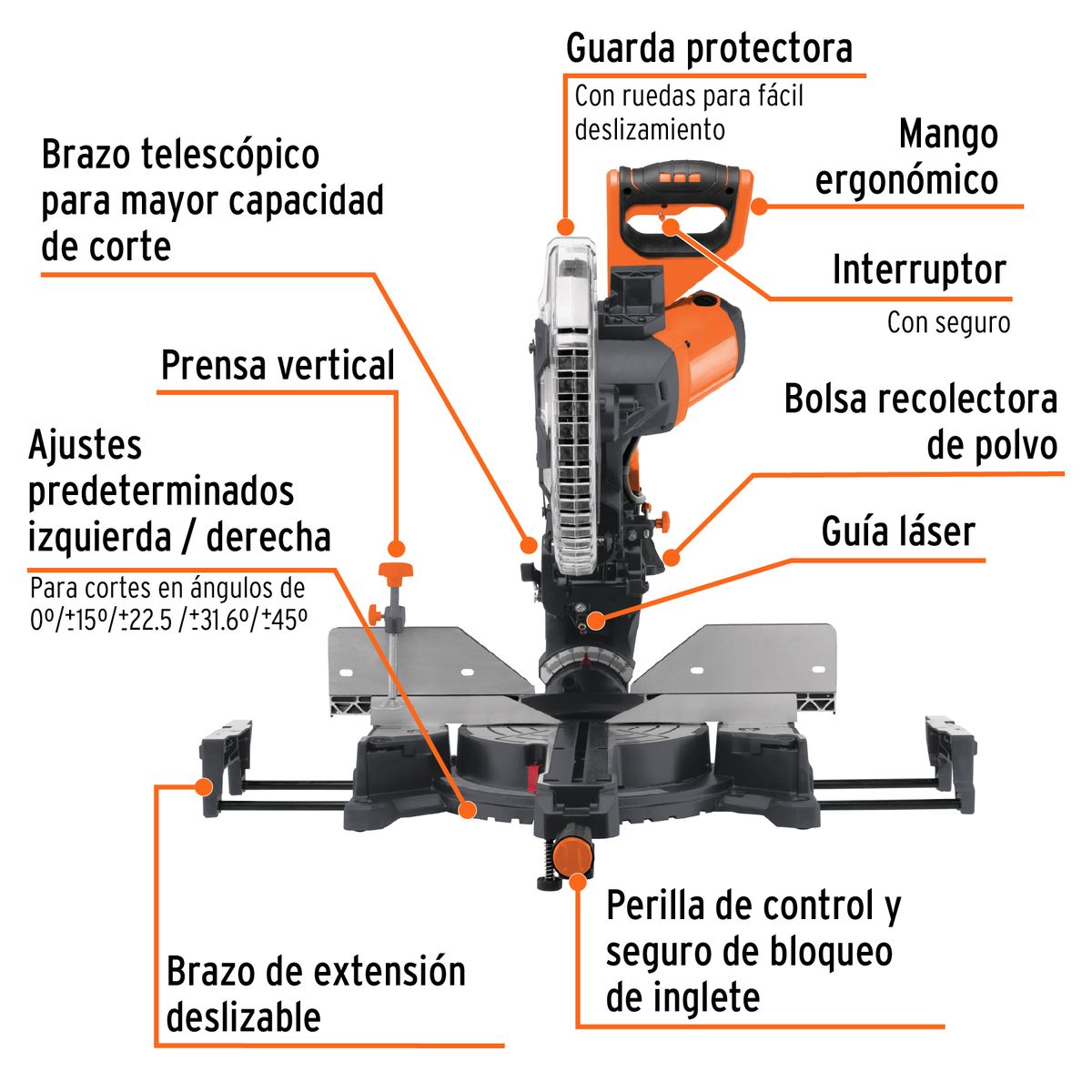 Guarda protectora
Con ruedas para fácil deslizamiento

Brazo telescópico para mayor capacidad de corte

Mango ergonómico

Interruptor
Con seguro

Prensa vertical

Bolsa recolectora de polvo

Ajustes predeterminados izquierda / derecha
Para cortes en ángulos de 0º/±15º/±22.5 /±31.6º/±45º

Guía láser

Perilla de control y seguro de bloqueo de inglete

Brazo de extensión deslizable