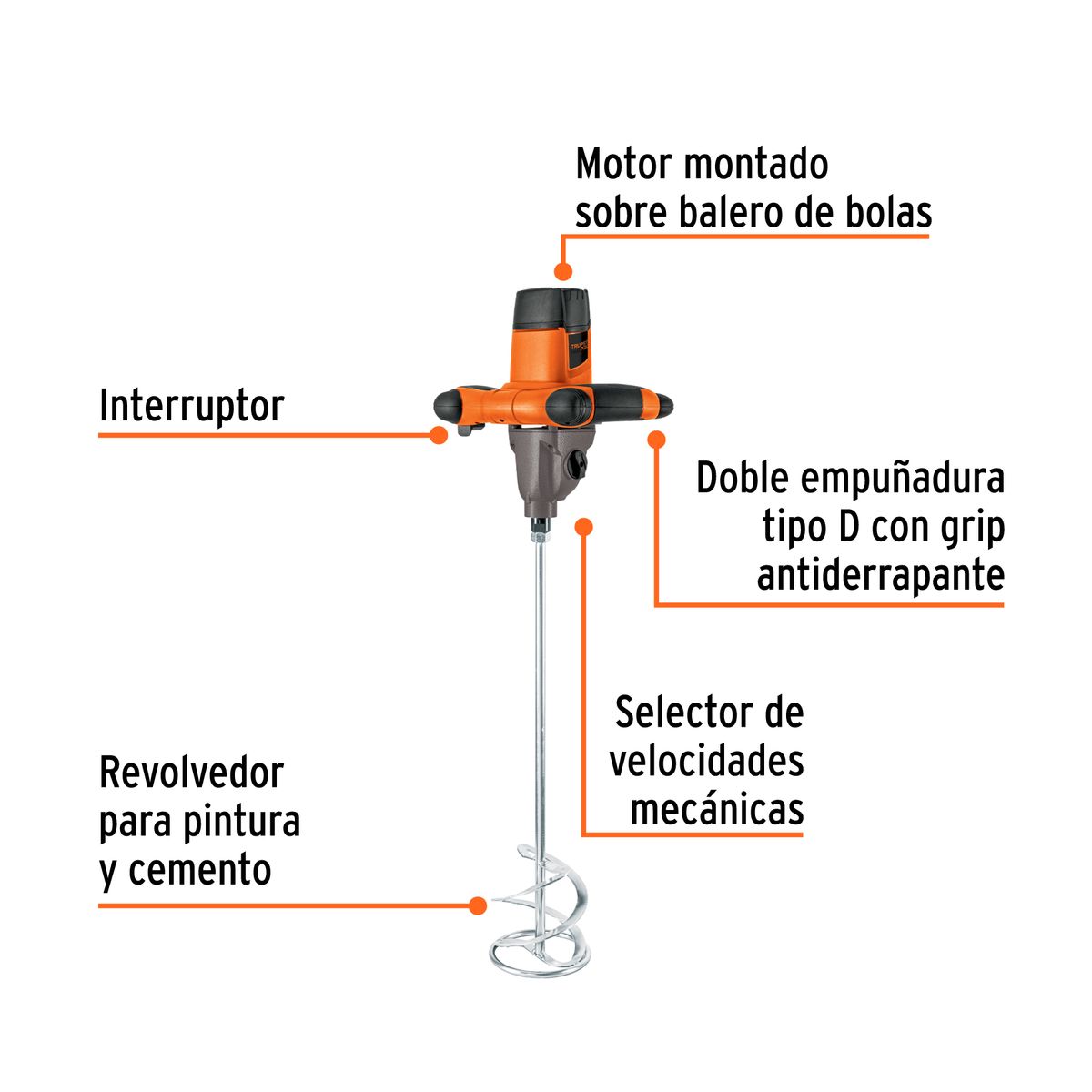 Motor montado sobre balero de bolas

Interruptor

Doble empuñadura tipo D con grip antiderrapante

Selector de velocidades mecánicas

Revolvedor para pintura y cemento