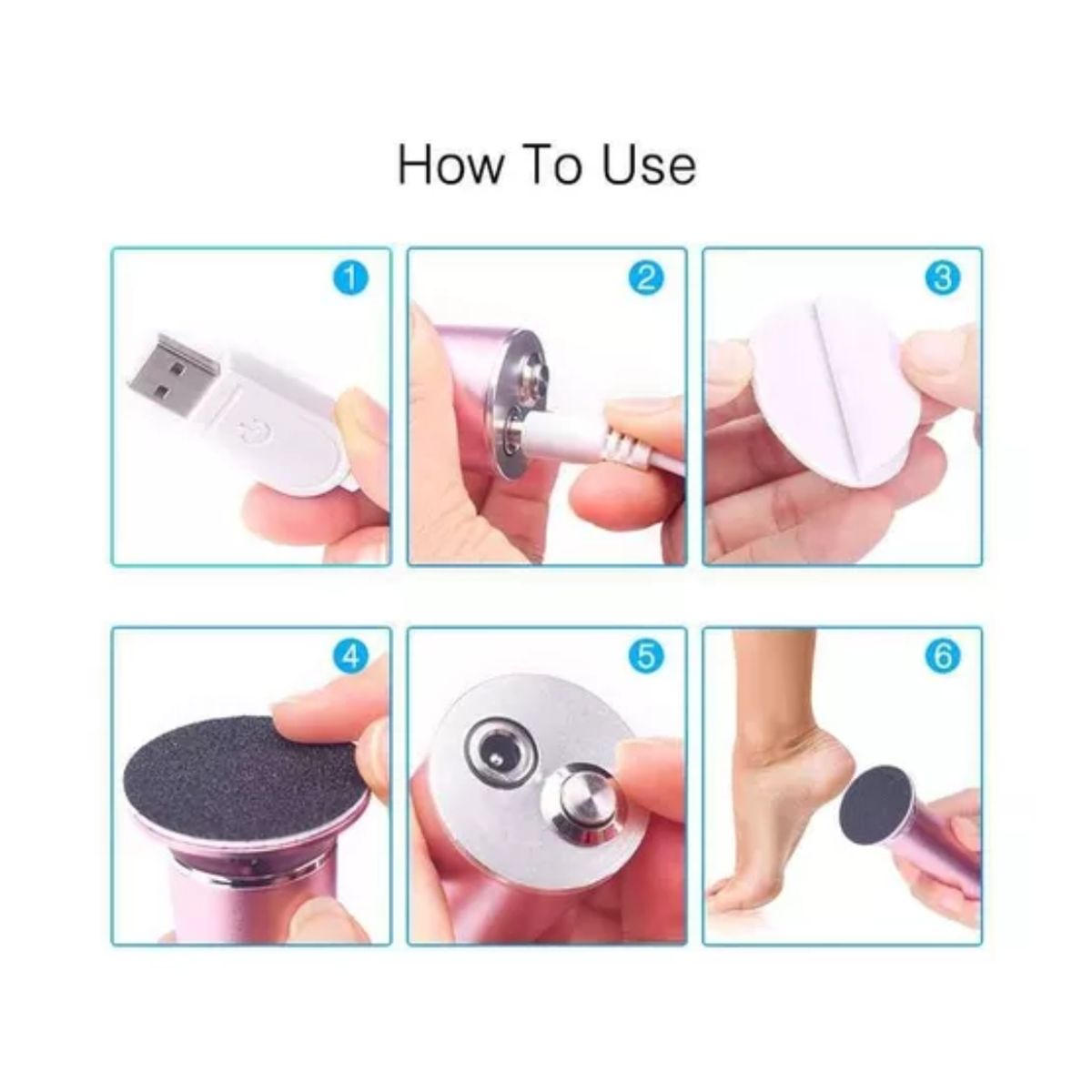 How To Use

1

2

3

4

5

6