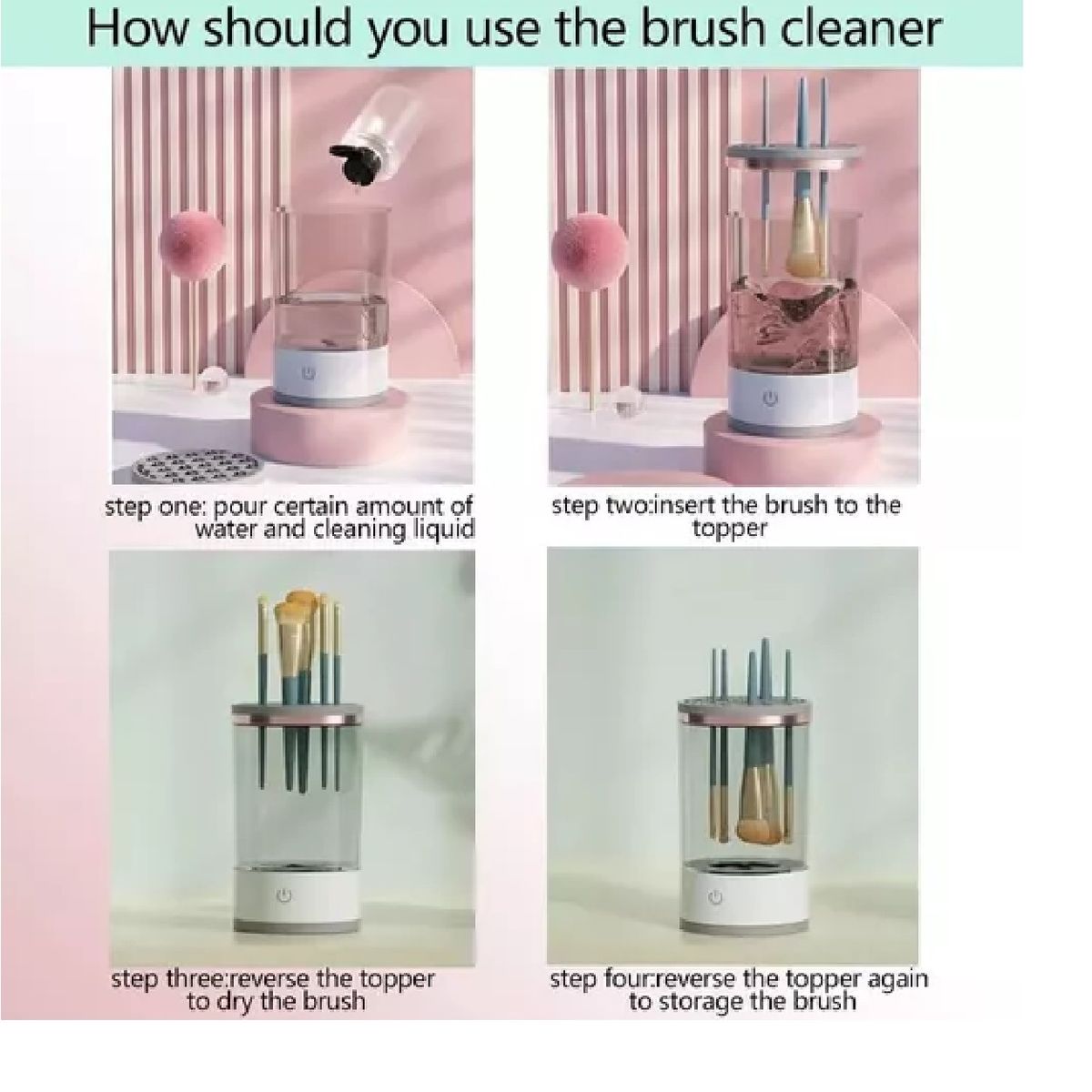 How should you use the brush cleaner

step one: pour certain amount of water and cleaning liquid

step two:insert the brush to the topper

step three:reverse the topper to dry the brush

step four:reverse the topper again to storage the brush