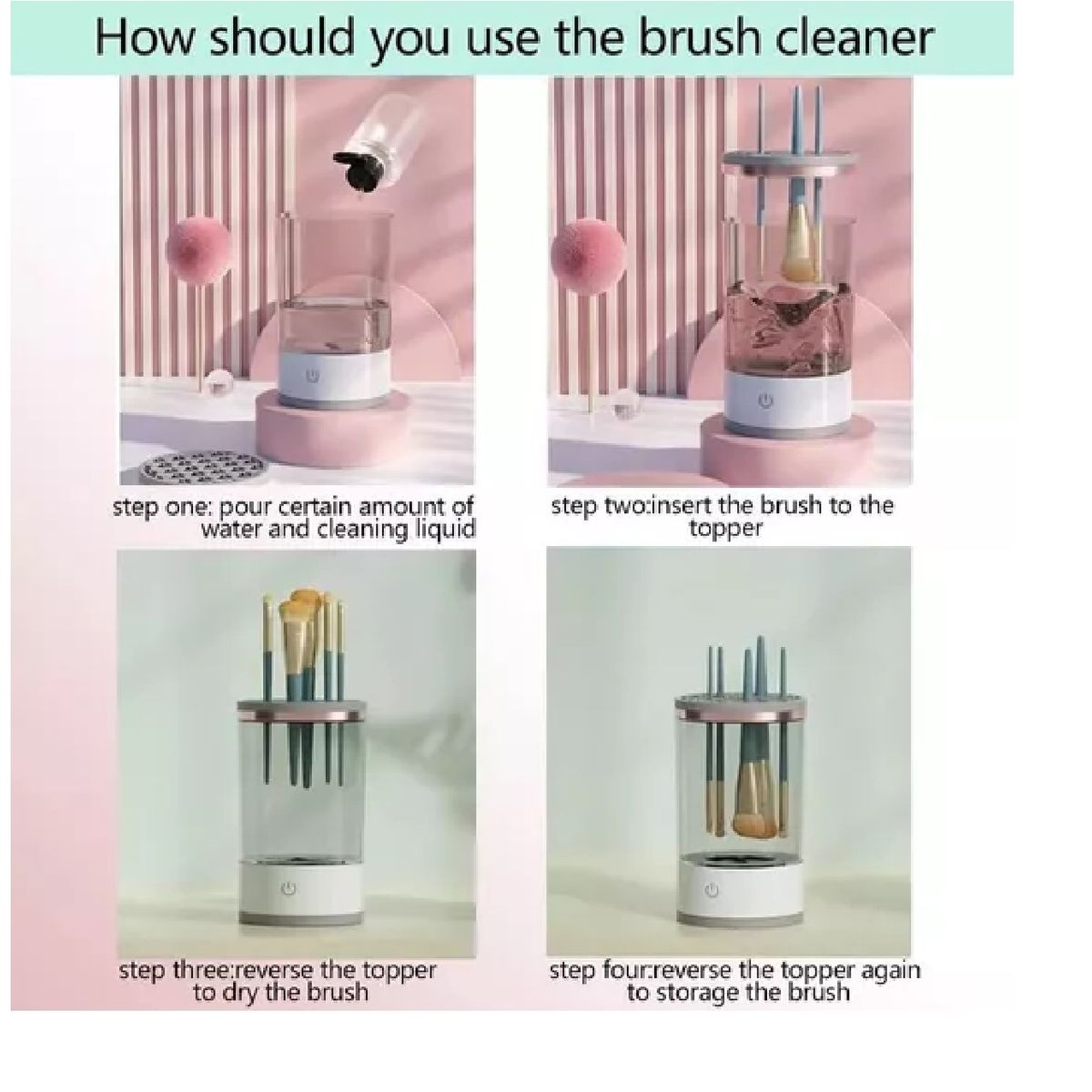 How should you use the brush cleaner

step one: pour certain amount of water and cleaning liquid

step two:insert the brush to the topper

step three:reverse the topper to dry the brush

step four:reverse the topper again to storage the brush