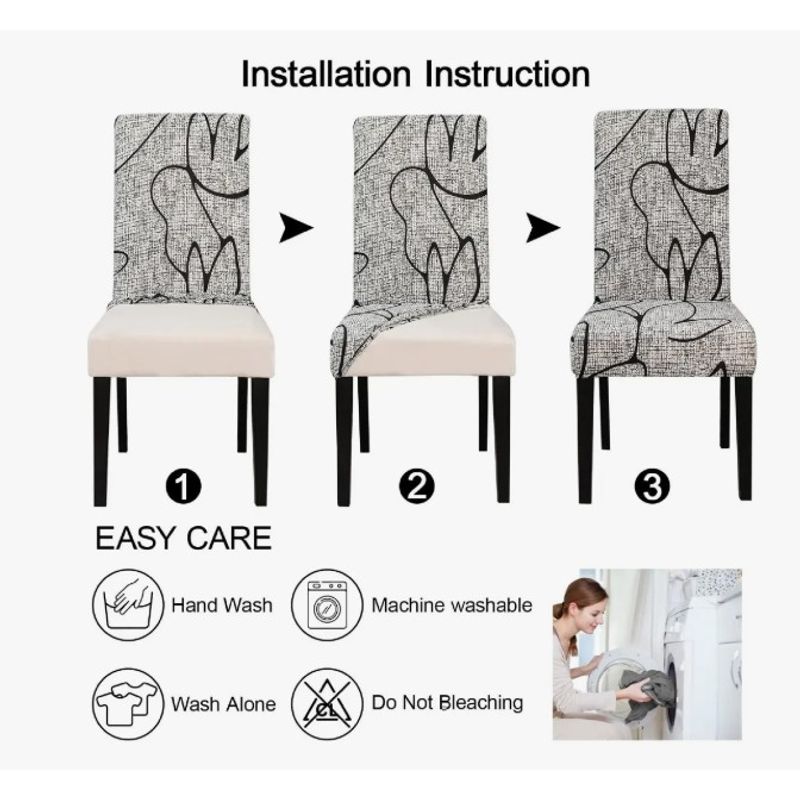 Installation Instruction

1

2

3

EASY CARE

Hand Wash

Machine washable

Wash Alone

CL

Do Not Bleaching