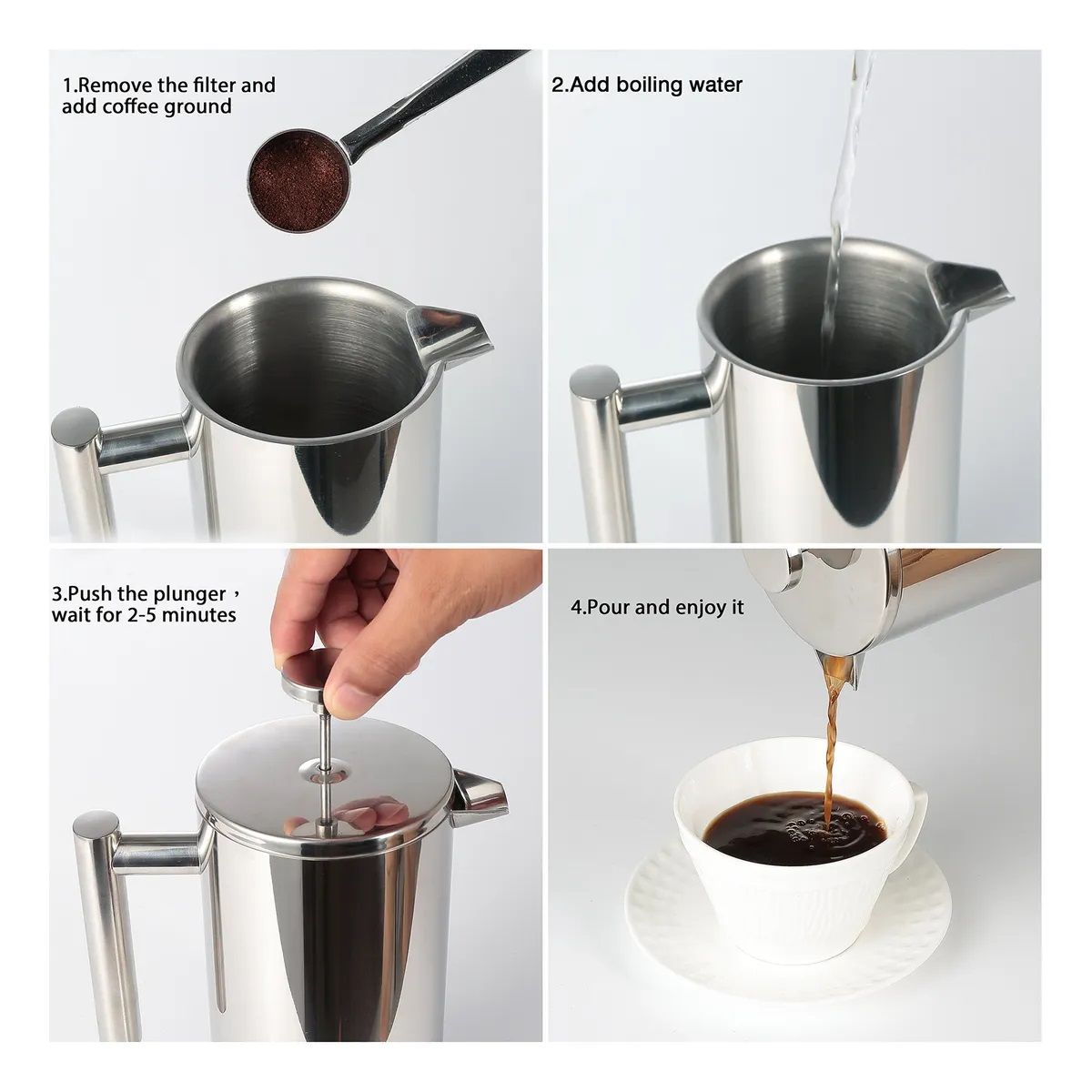 1.Remove the filter and add coffee ground

2.Add boiling water

3.Push the plunger， wait for 2-5 minutes

4.Pour and enjoy it