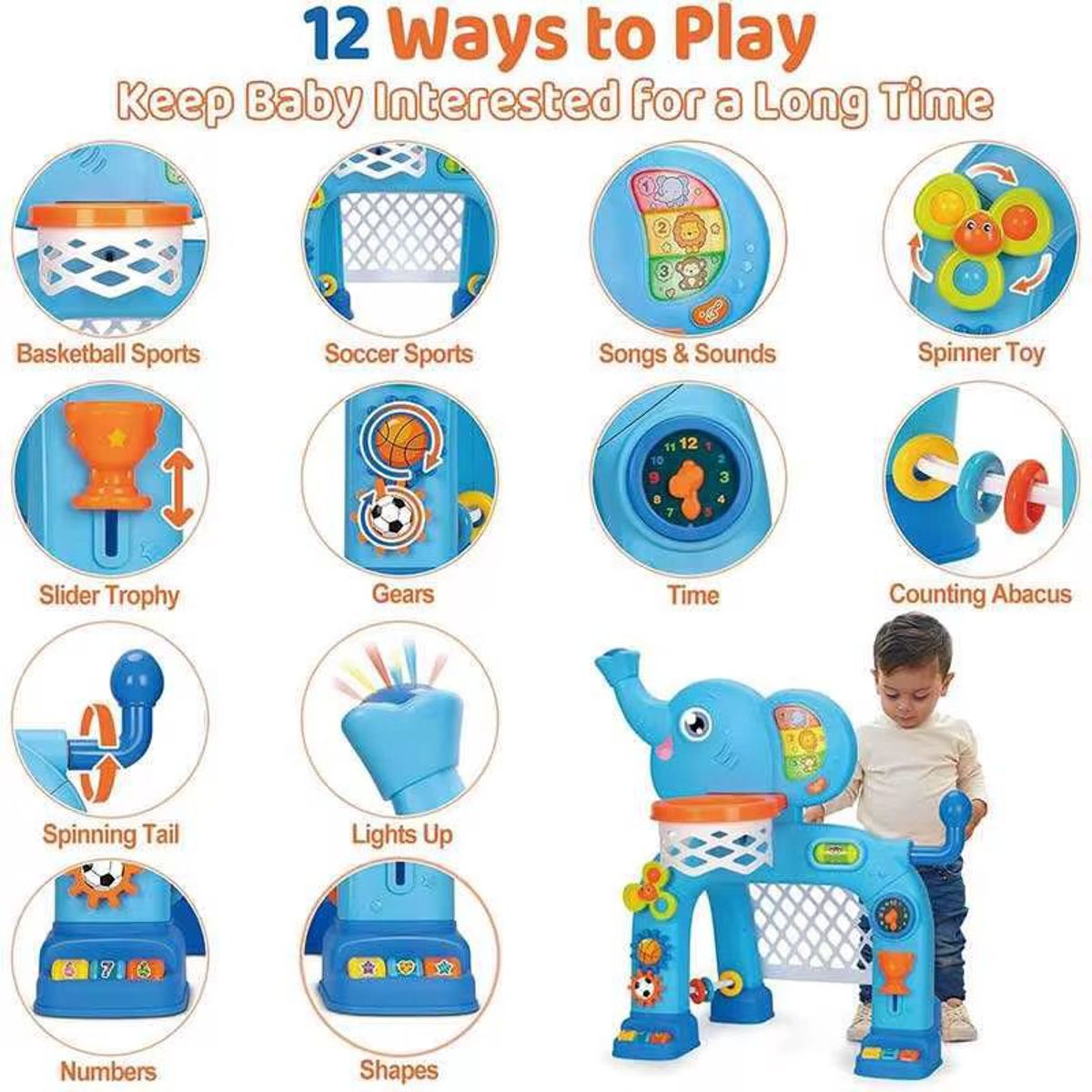 12 Ways to Play
Keep Baby Interested for a Long Time

Basketball Sports
Soccer Sports
1
2
3
Songs & Sounds
Spinner Toy
Slider Trophy
Gears
11 12 1
10 2
9 3
8 4
7 6 5
Time
Counting Abacus
Spinning Tail
Lights Up
6 7 8
Numbers
Shapes