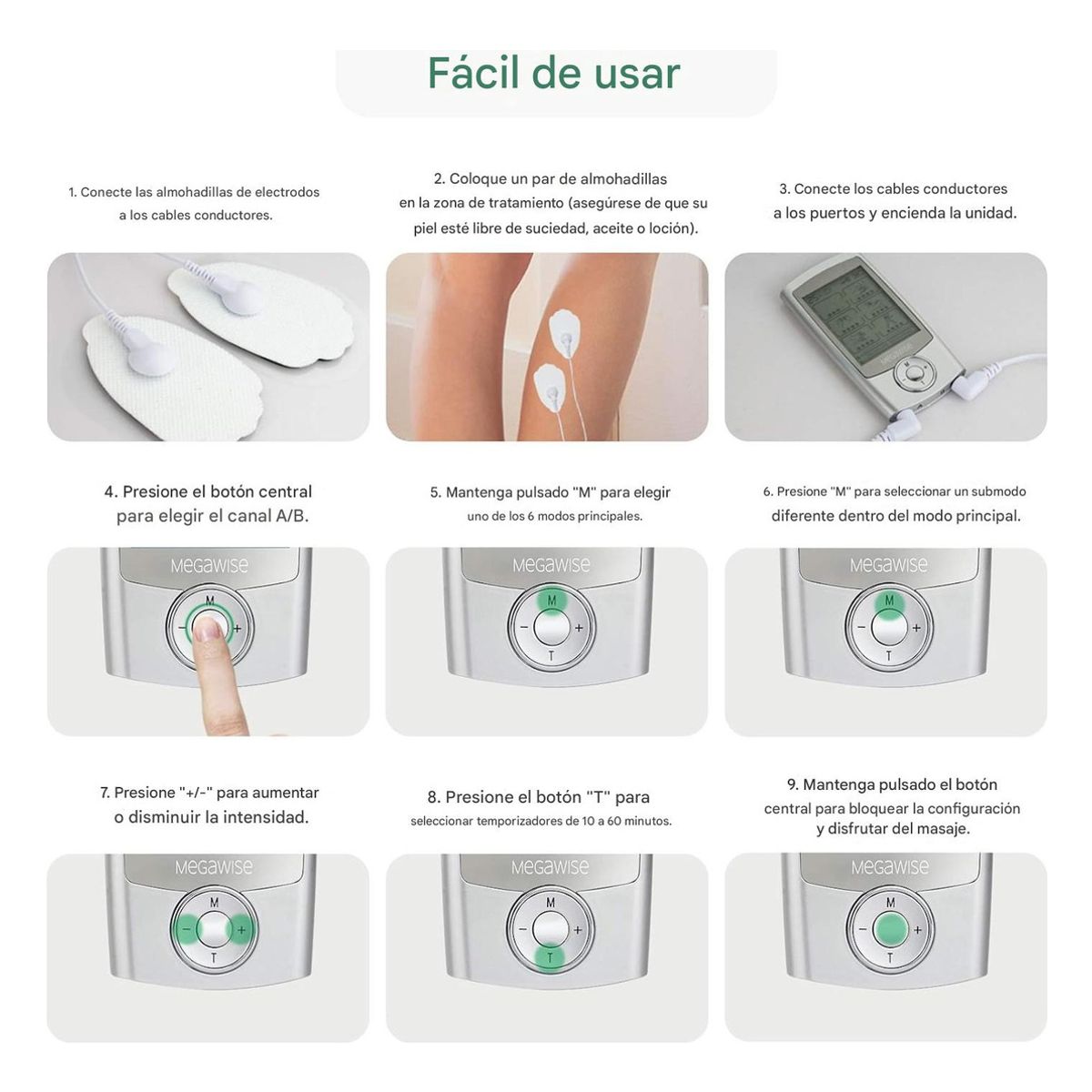 Fácil de usar

1. Conecte las almohadillas de electrodos a los cables conductores.

2. Coloque un par de almohadillas en la zona de tratamiento (asegúrese de que su piel esté libre de suciedad, aceite o loción).

3. Conecte los cables conductores a los puertos y encienda la unidad.

MEGAWISE

4. Presione el botón central para elegir el canal A/B.

MEGAWISE
M
−
+

5. Mantenga pulsado "M" para elegir uno de los 6 modos principales.

MEGAWISE
M
−
+
T

6. Presione "M" para seleccionar un submodo diferente dentro del modo principal.

MEGAWISE
M
−
+
T

7. Presione "+/-" para aumentar o disminuir la intensidad.

MEGAWISE
M
−
+
T

8. Presione el botón "T" para seleccionar temporizadores de 10 a 60 minutos.

MEGAWISE
M
−
+
T

9. Mantenga pulsado el botón central para bloquear la configuración y disfrutar del masaje.

MEGAWISE
M
−
+
T