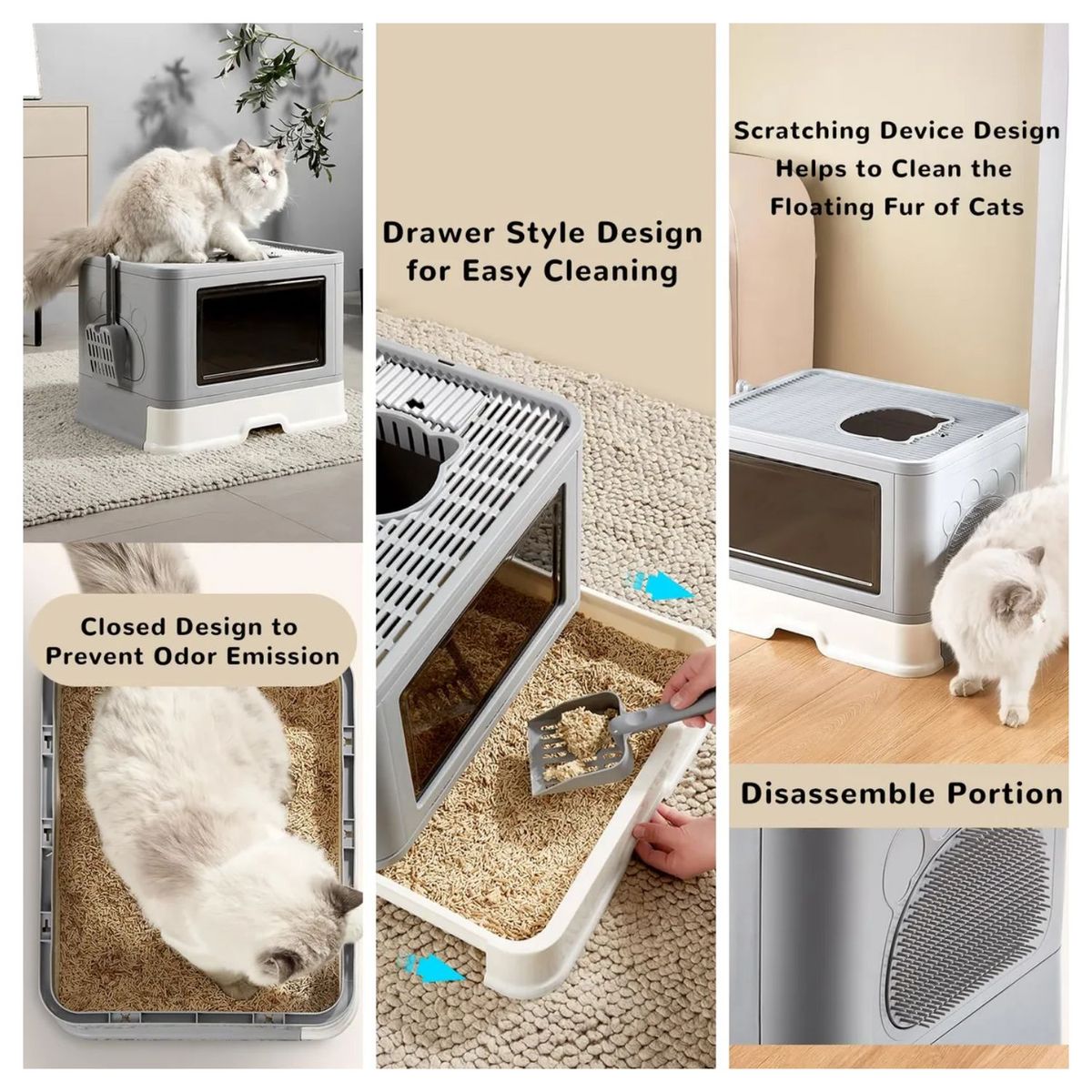 Closed Design to Prevent Odor Emission

Drawer Style Design for Easy Cleaning

Scratching Device Design Helps to Clean the Floating Fur of Cats

Disassemble Portion