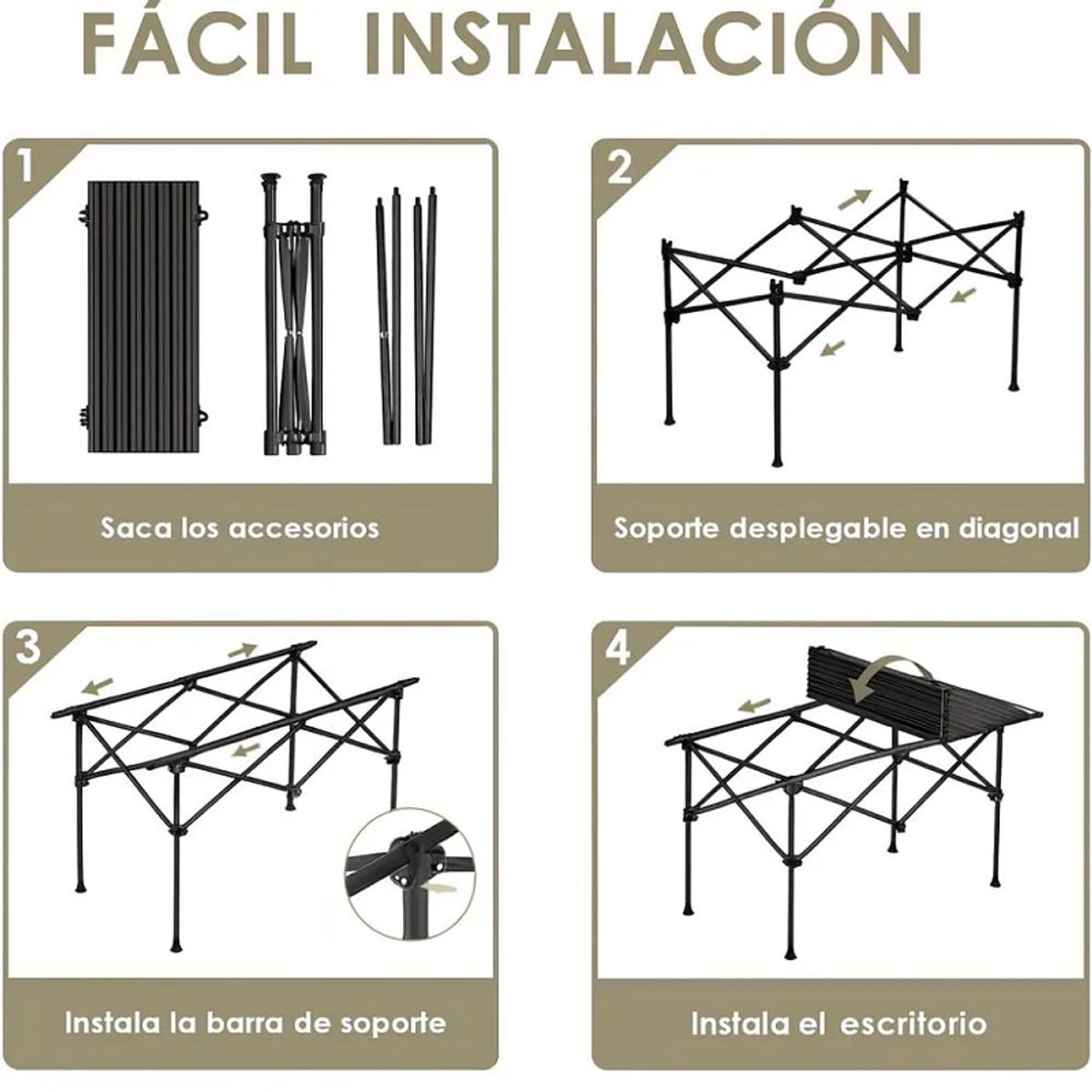 FÁCIL INSTALACIÓN

1

Saca los accesorios

2

Soporte desplegable en diagonal

3

Instala la barra de soporte

4

Instala el escritorio