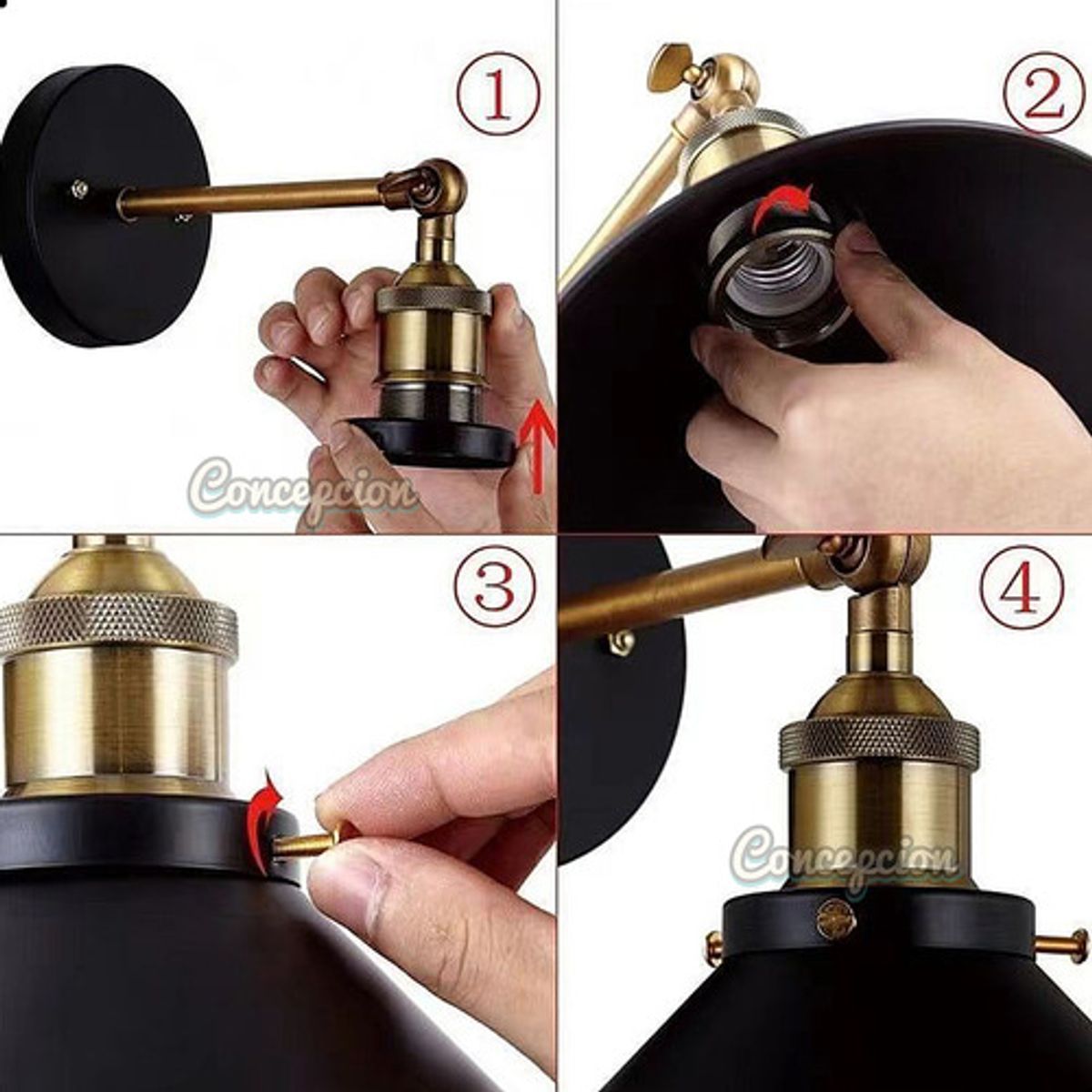 ①

Concepcion

②

③

④

Concepcion