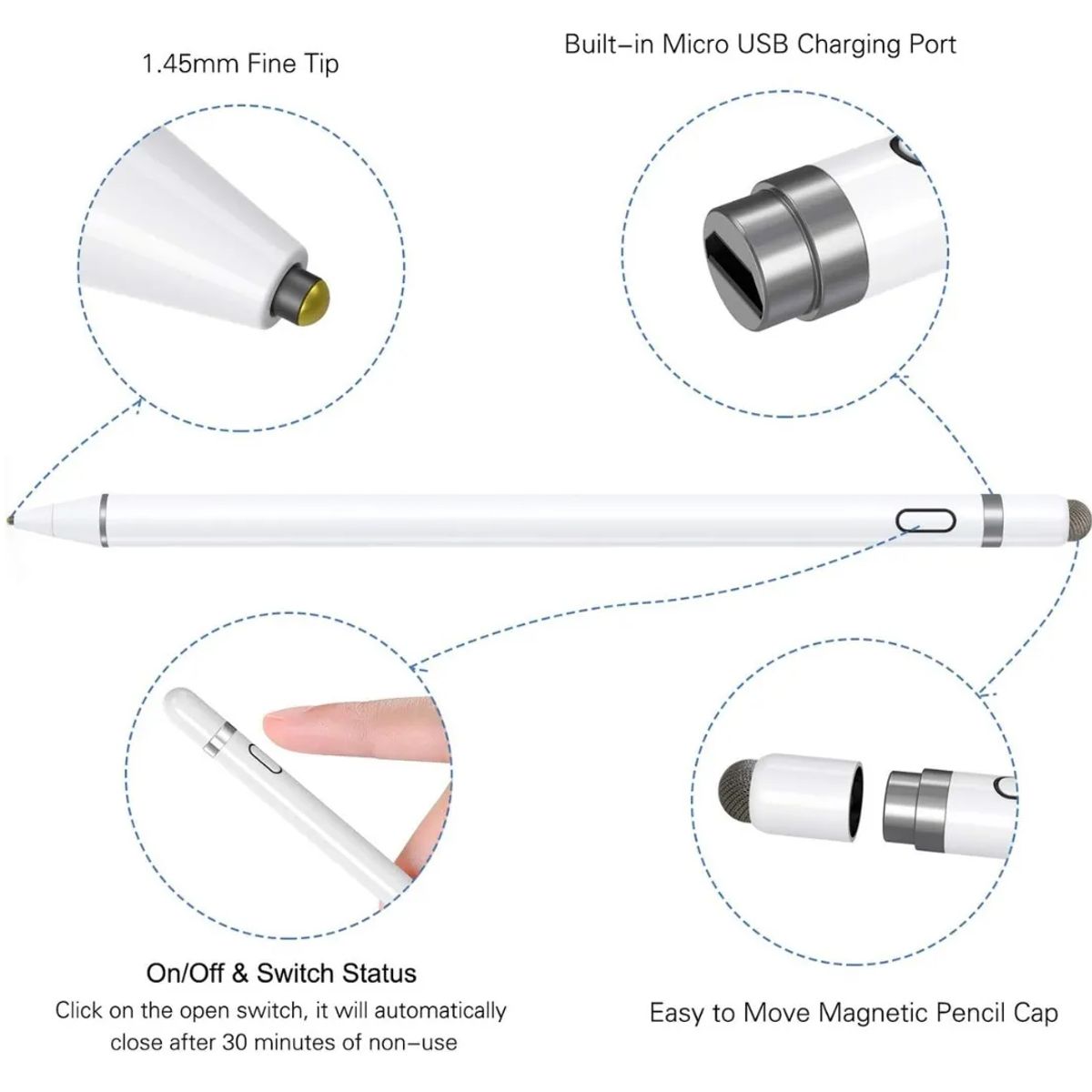 1.45mm Fine Tip

Built–in Micro USB Charging Port

On/Off & Switch Status

Click on the open switch, it will automatically close after 30 minutes of non–use

Easy to Move Magnetic Pencil Cap