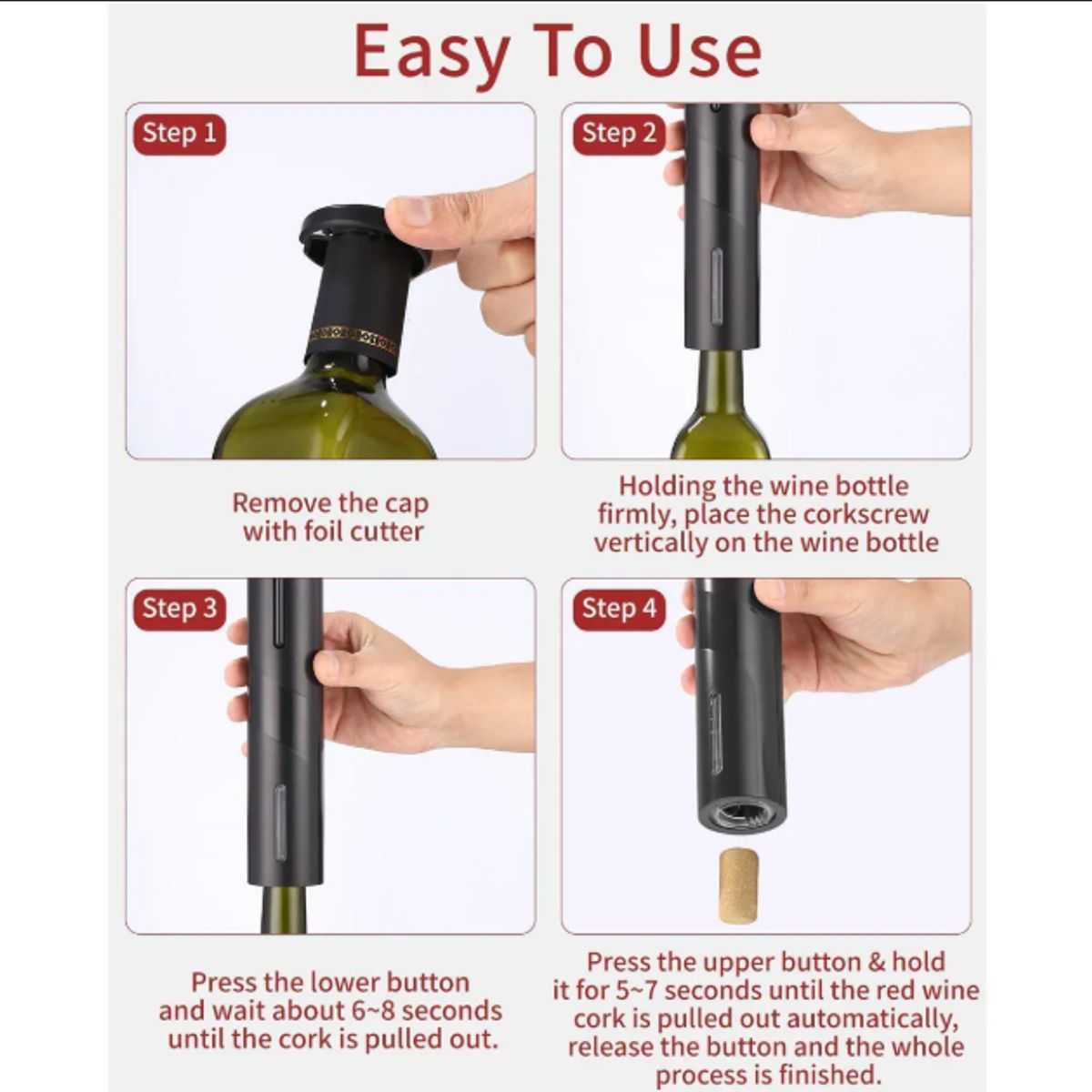 Easy To Use

Step 1

Remove the cap with foil cutter

Step 2

Holding the wine bottle firmly, place the corkscrew vertically on the wine bottle

Step 3

Press the lower button and wait about 6~8 seconds until the cork is pulled out.

Step 4

Press the upper button & hold it for 5~7 seconds until the red wine cork is pulled out automatically, release the button and the whole process is finished.