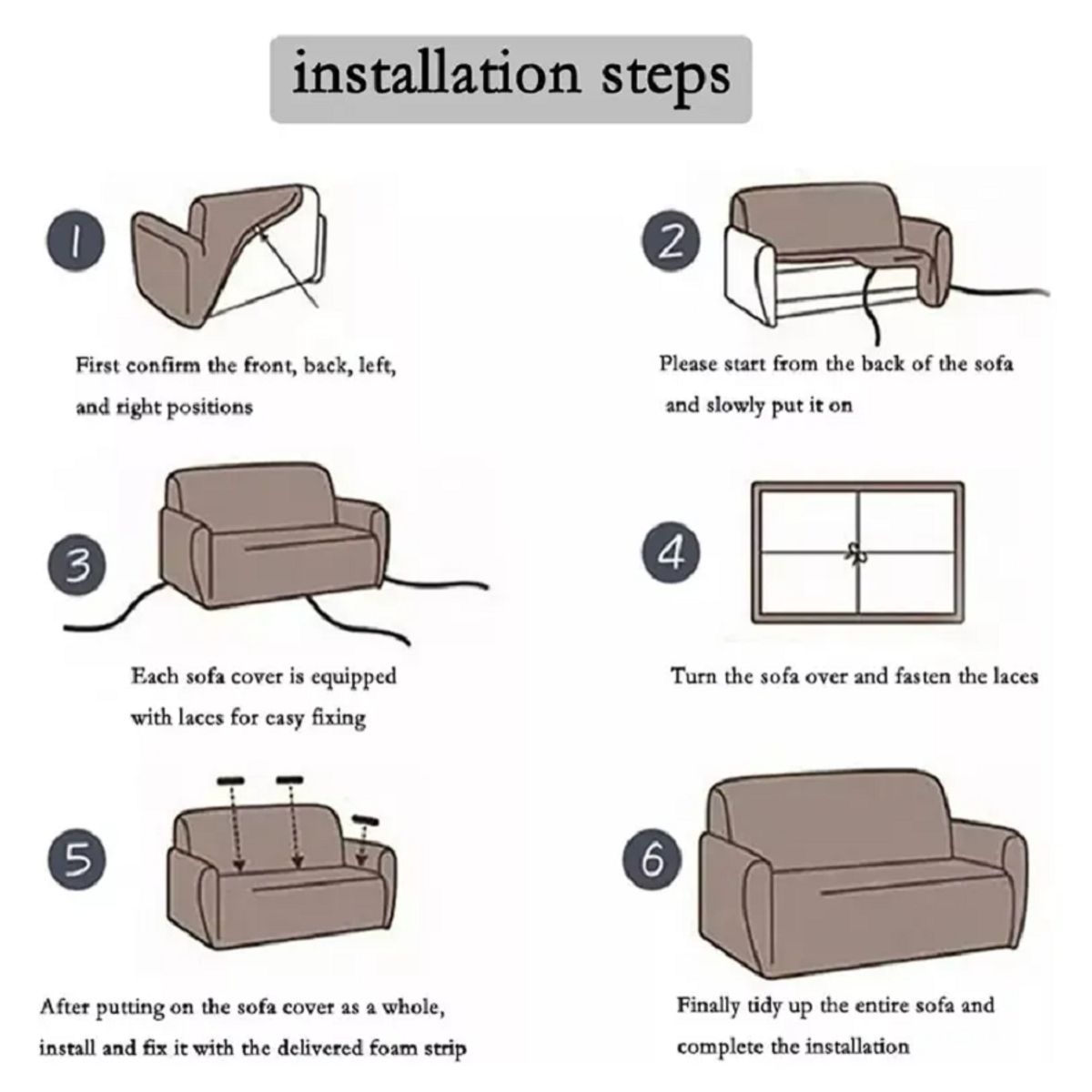 installation steps

1

First confirm the front, back, left, and right positions

2

Please start from the back of the sofa and slowly put it on

3

Each sofa cover is equipped with laces for easy fixing

4

Turn the sofa over and fasten the laces

5

After putting on the sofa cover as a whole, install and fix it with the delivered foam strip

6

Finally tidy up the entire sofa and complete the installation