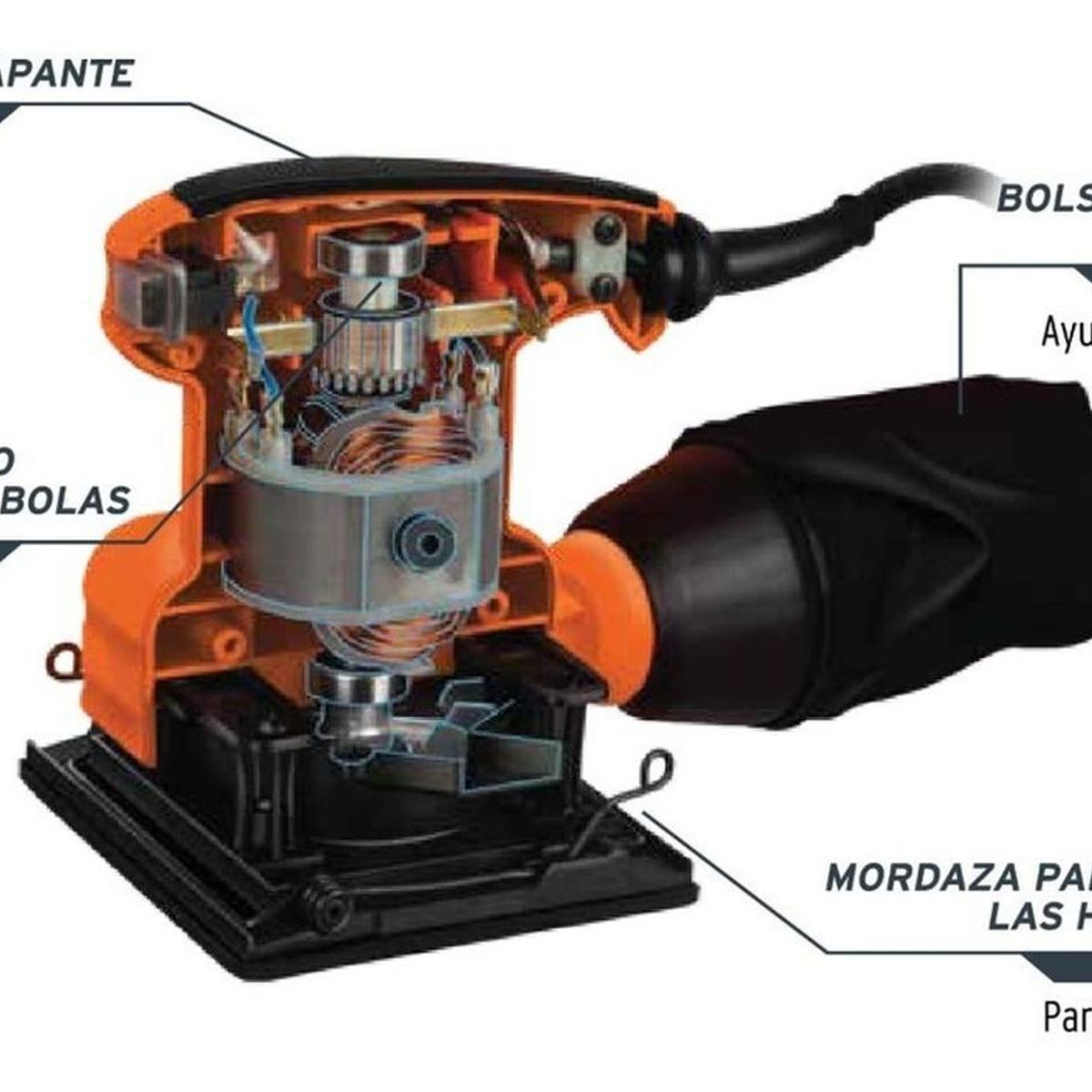 APANTE

BOLS

Ayu

O
BOLAS

MORDAZA PA
LAS H

Par