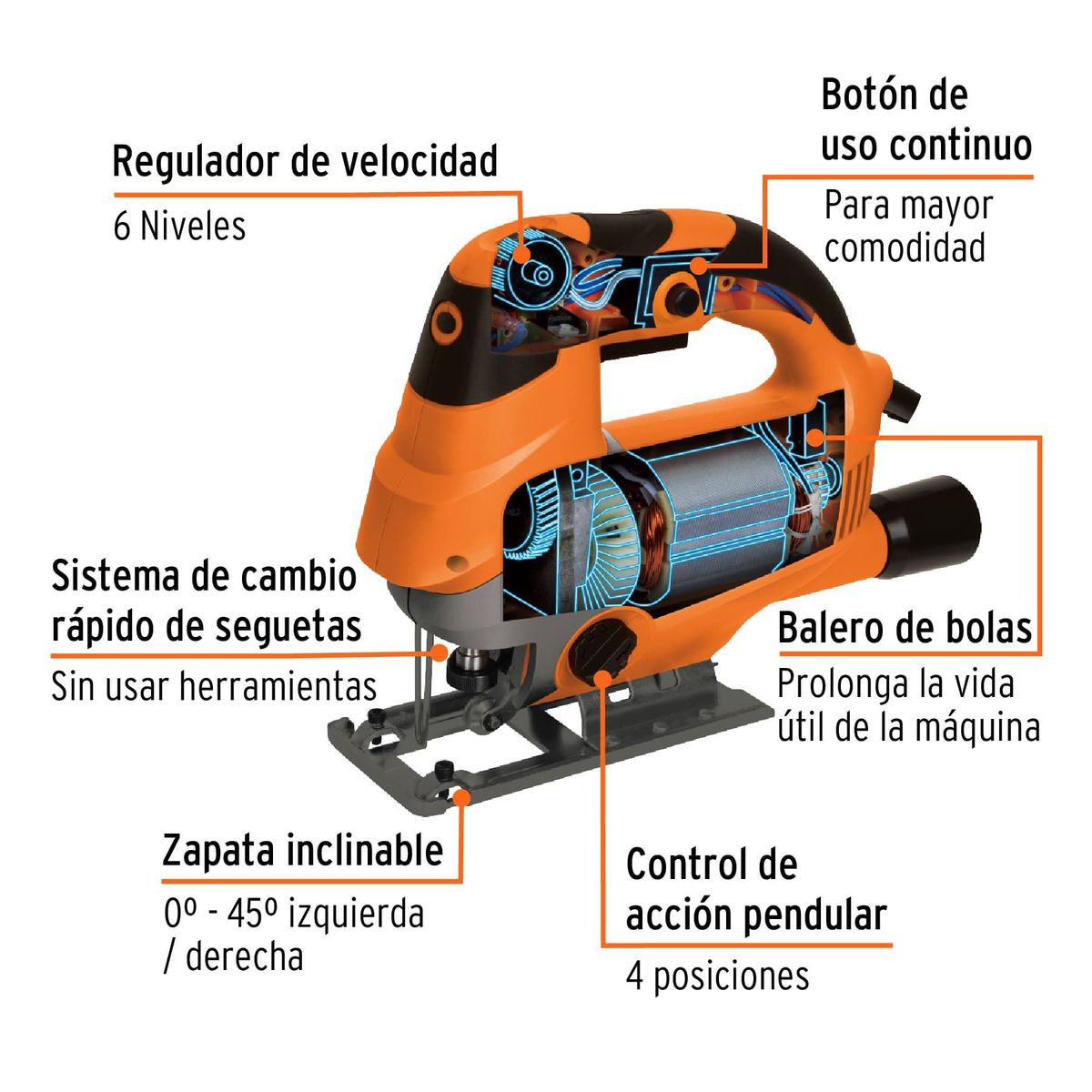 Regulador de velocidad
6 Niveles

Botón de uso continuo
Para mayor comodidad

Sistema de cambio rápido de seguetas
Sin usar herramientas

Balero de bolas
Prolonga la vida útil de la máquina

Zapata inclinable
0º - 45º izquierda / derecha

Control de acción pendular
4 posiciones