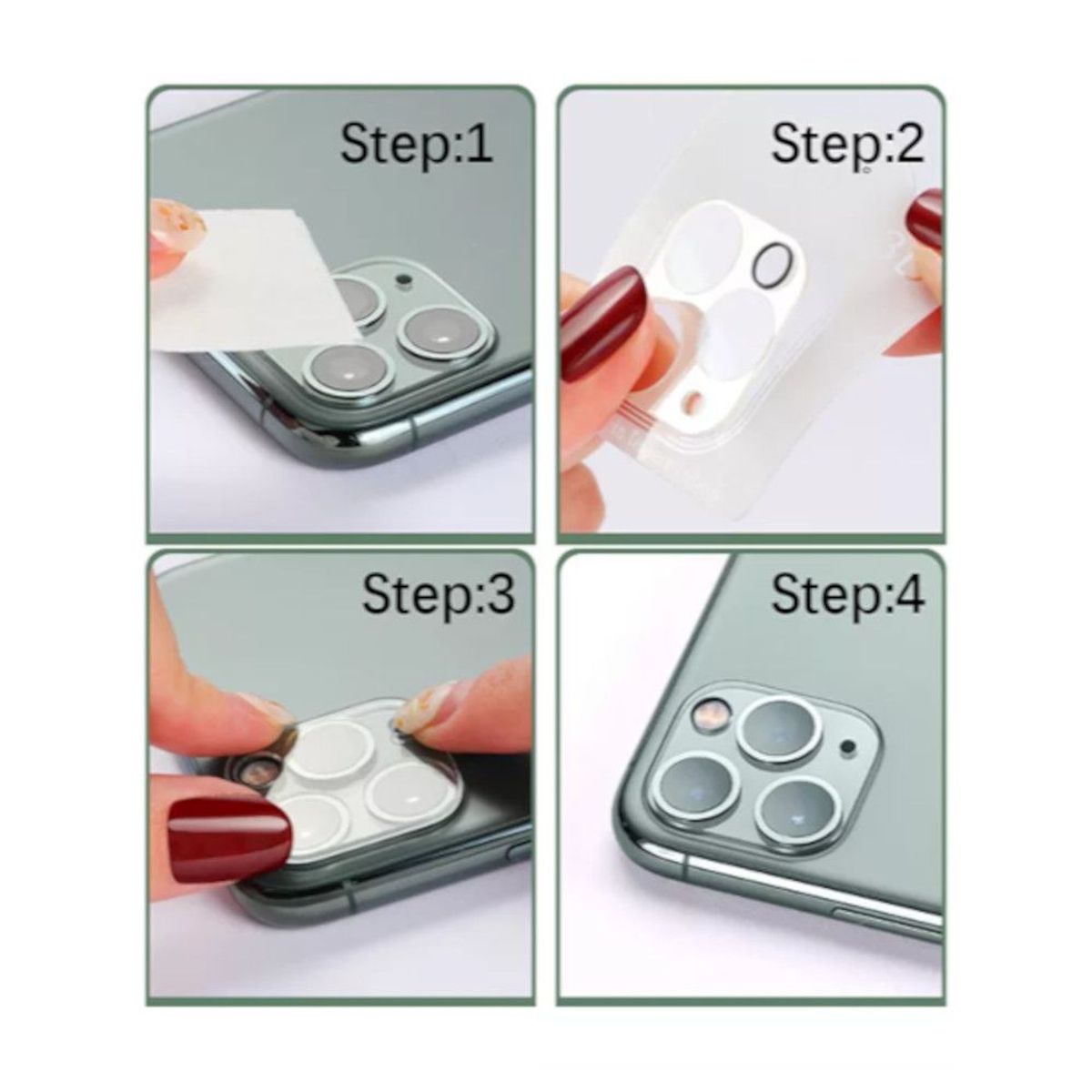 Step:1

Step:2

Step:3

Step:4