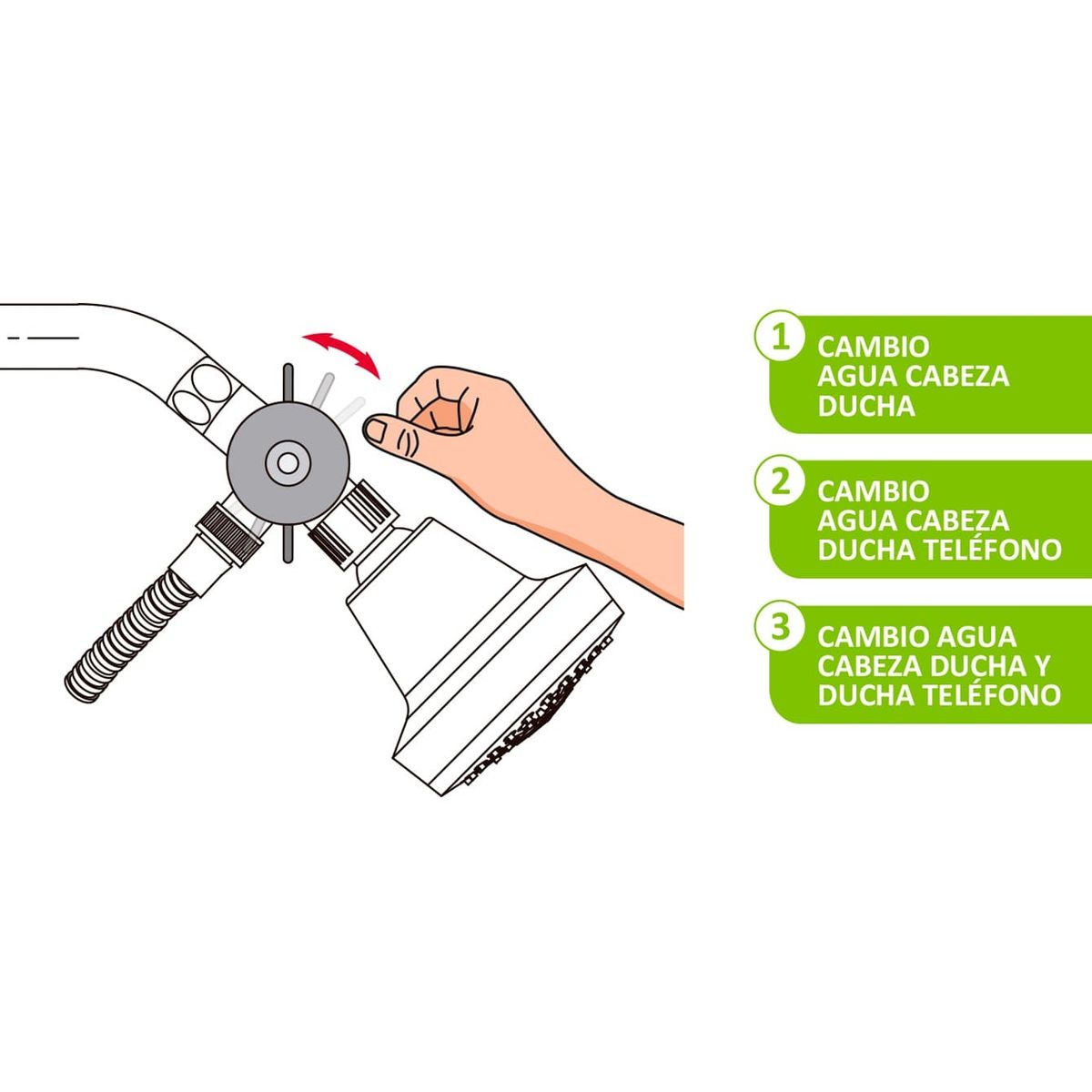 1 CAMBIO AGUA CABEZA DUCHA

2 CAMBIO AGUA CABEZA DUCHA TELÉFONO

3 CAMBIO AGUA CABEZA DUCHA Y DUCHA TELÉFONO