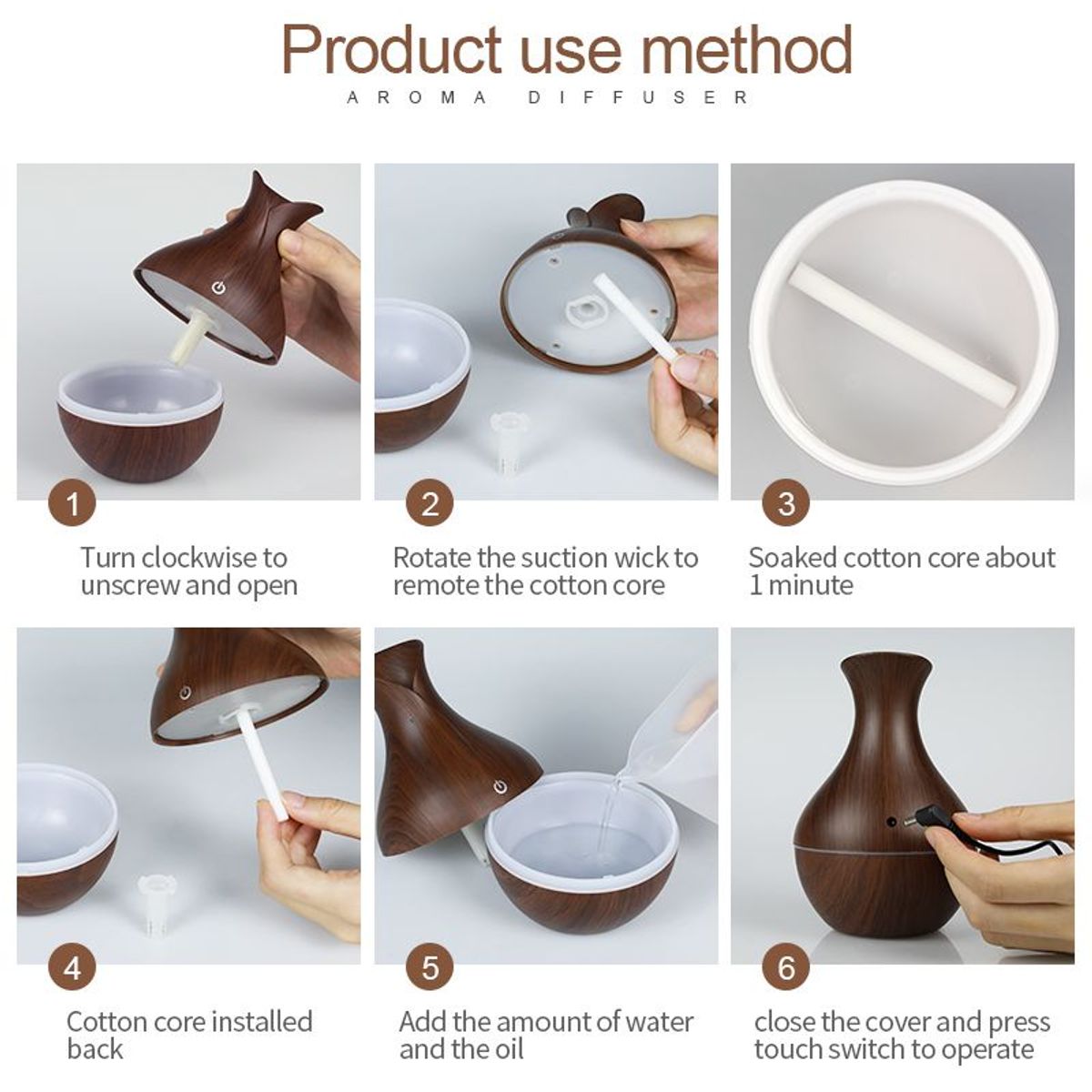 Product use method
AROMA DIFFUSER

1
Turn clockwise to unscrew and open

2
Rotate the suction wick to remote the cotton core

3
Soaked cotton core about 1 minute

4
Cotton core installed back

5
Add the amount of water and the oil

6
close the cover and press touch switch to operate